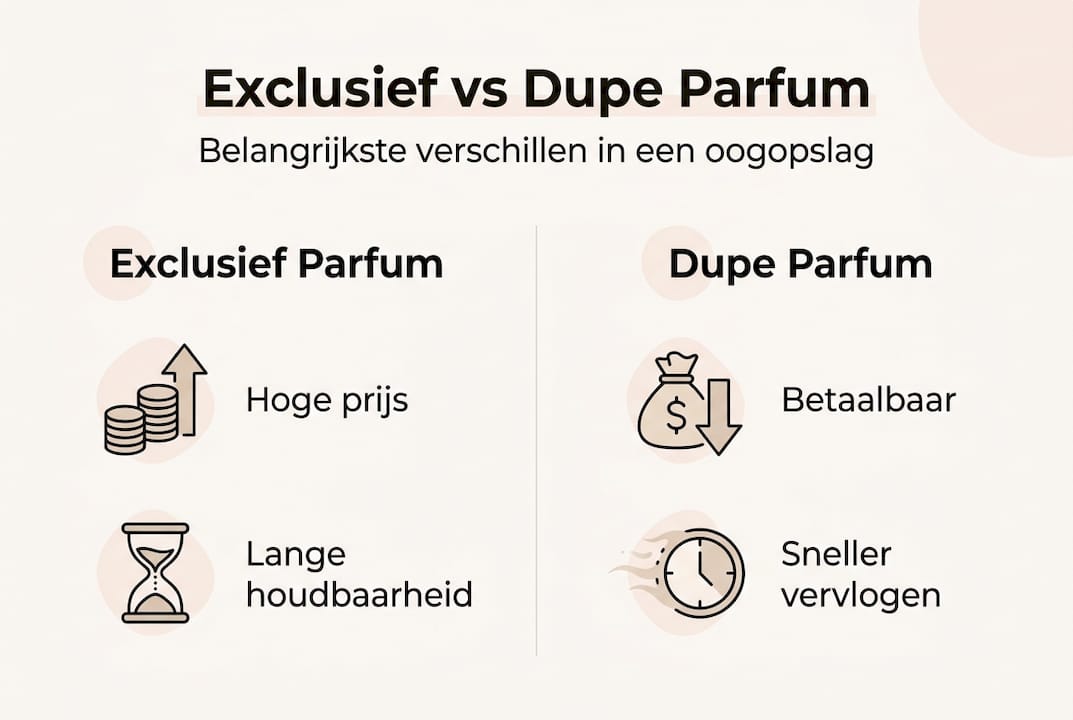 Exclusief vs Dupe Parfum

Belangrijkste verschillen in een oogopslag

Exclusief Parfum

Hoge prijs

Lange houdbaarheid

Dupe Parfum

$

Betaalbaar

Sneller vervlogen