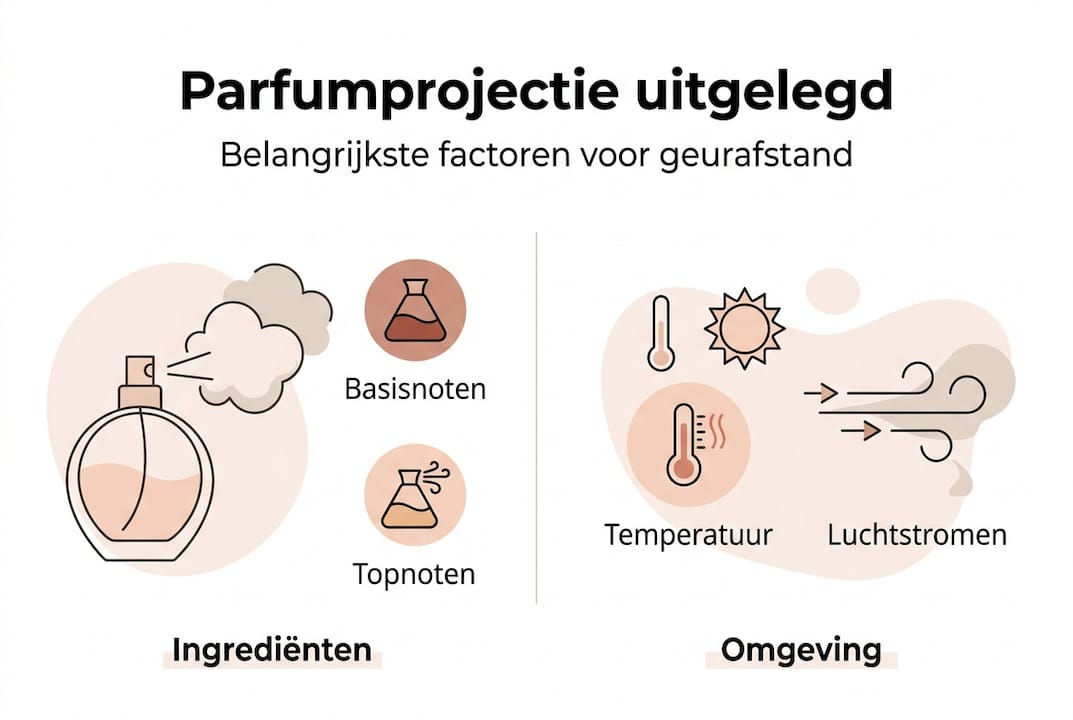 Parfumprojectie uitgelegd

Belangrijkste factoren voor geurafstand

Basisnoten

Topnoten

Ingrediënten

Temperatuur

Luchtstromen

Omgeving