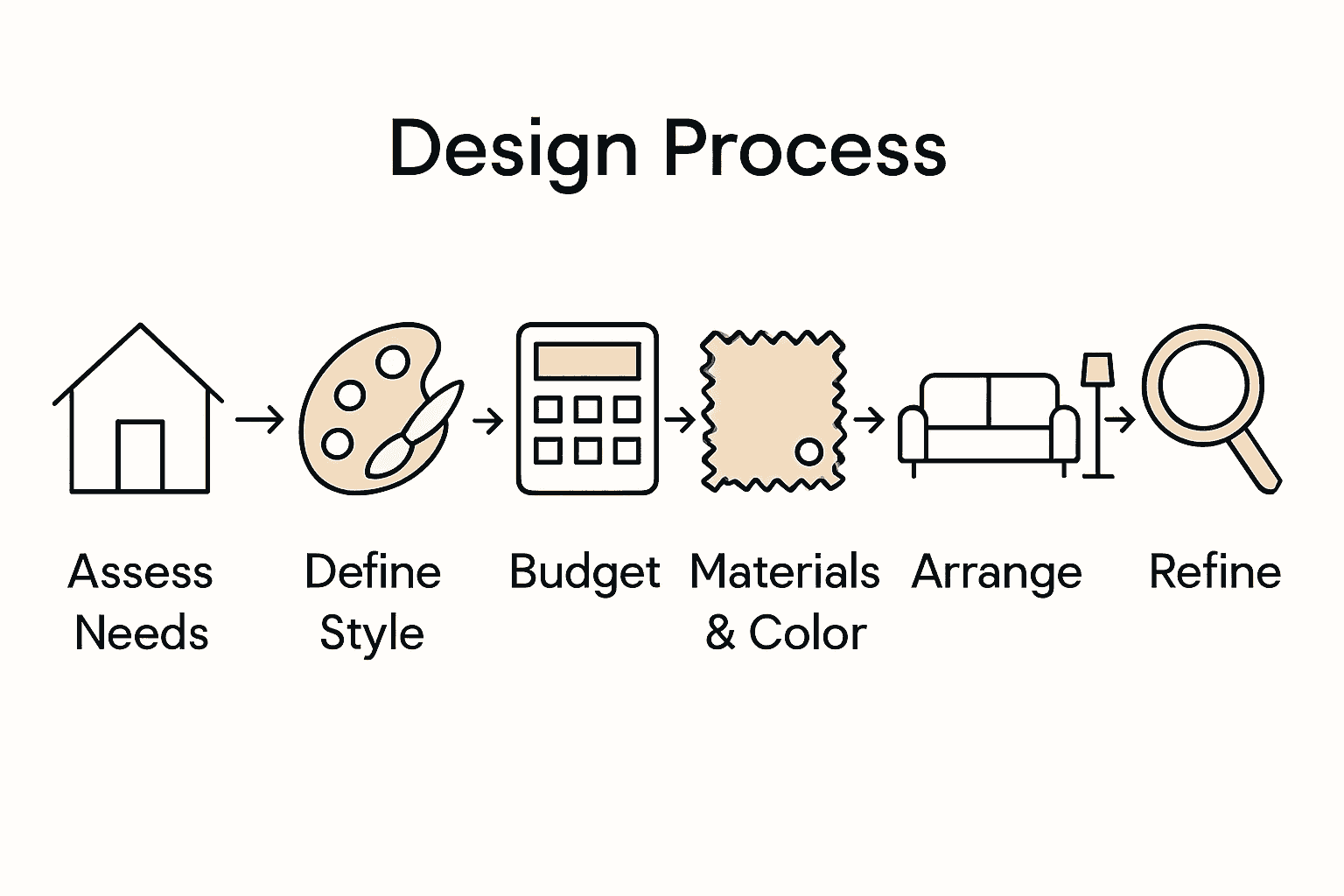 Design Process

Assess Needs

Define Style

Budget

Materials & Color

Arrange

Refine