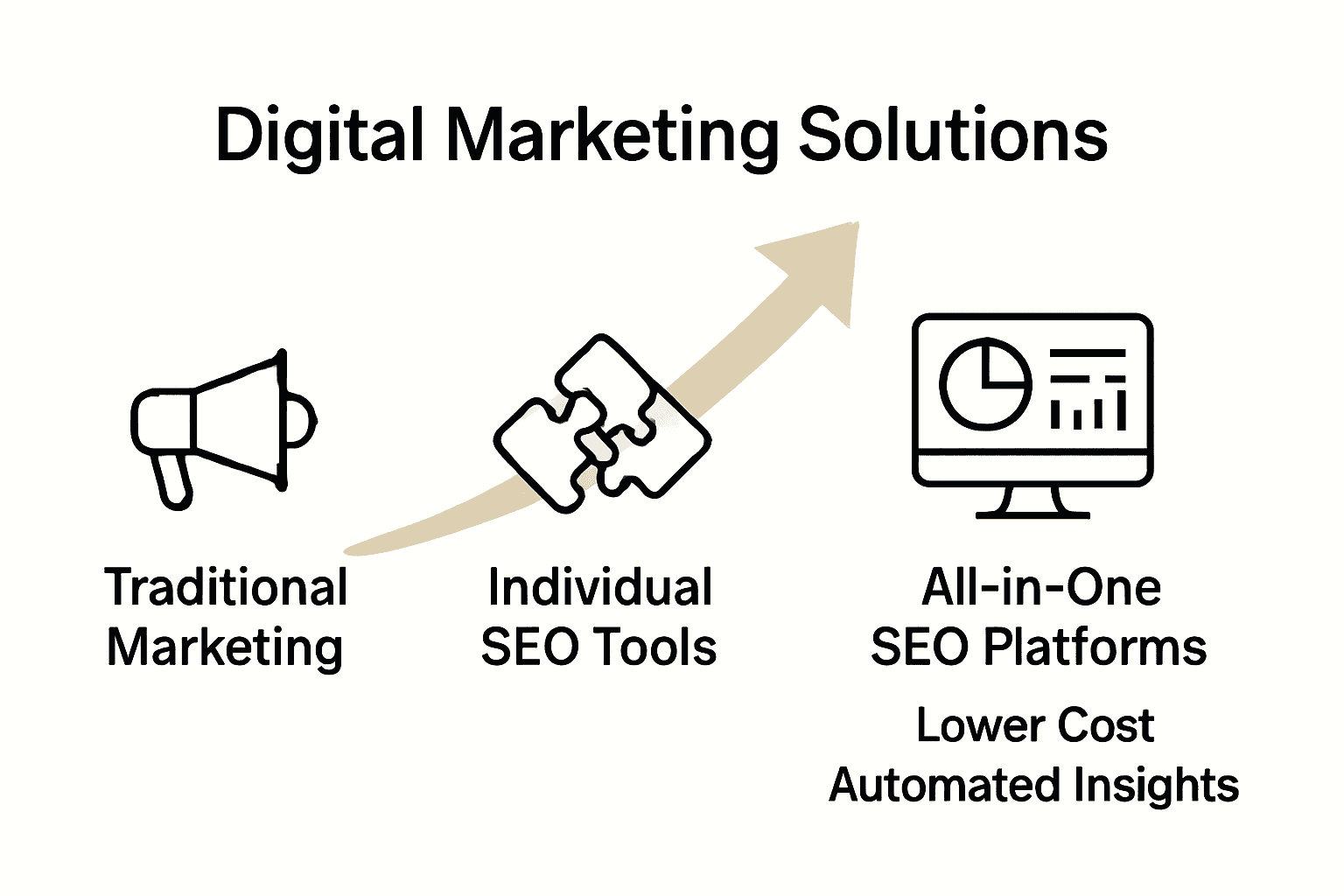 Digital Marketing Solutions

Traditional Marketing

Individual SEO Tools

All-in-One SEO Platforms

Lower Cost
Automated Insights