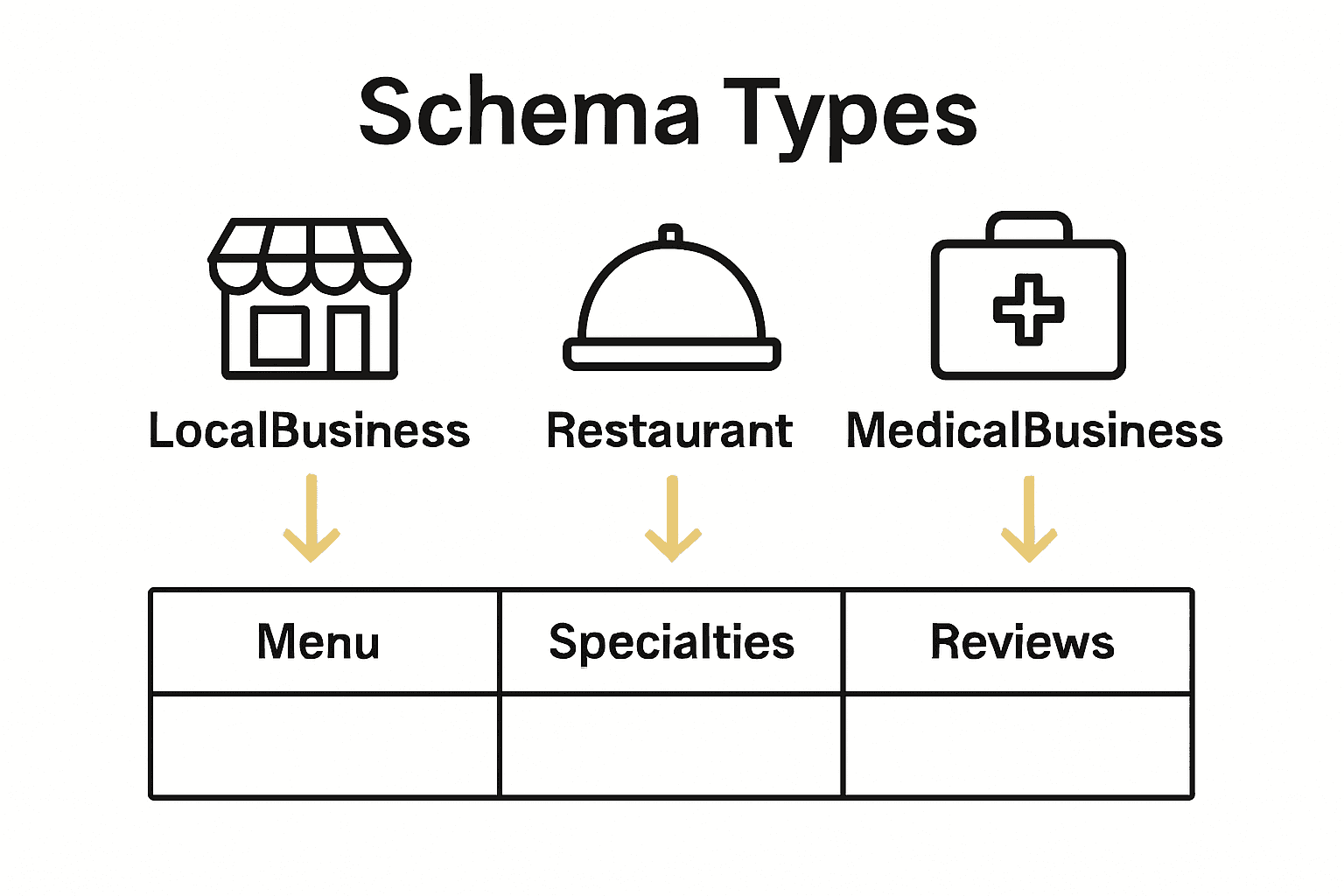 Schema Types

LocalBusiness

Restaurant

MedicalBusiness

| Menu | Specialties | Reviews |
|---|---|---|
| | | |