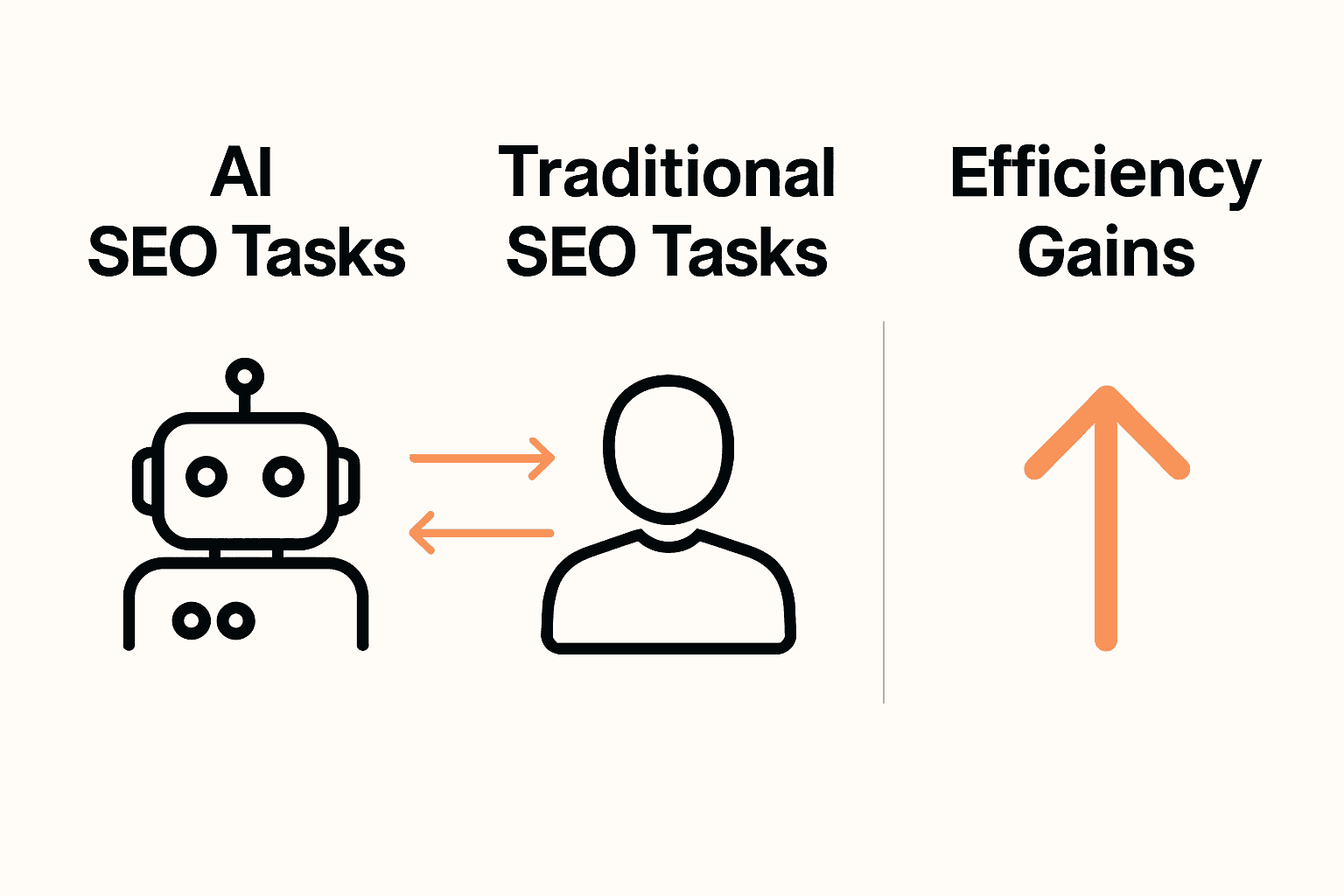 AI
SEO Tasks

Traditional
SEO Tasks

Efficiency
Gains