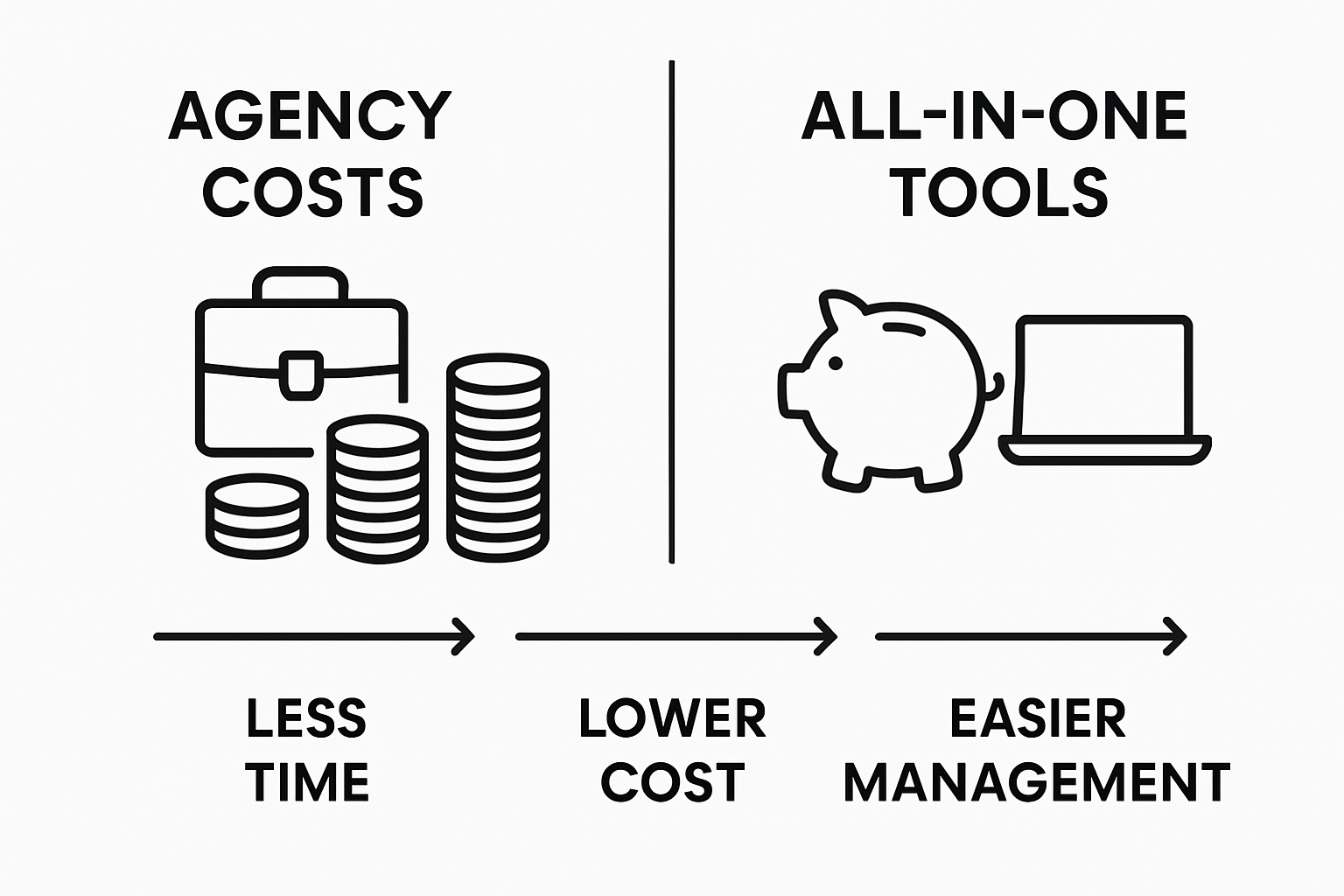 AGENCY COSTS

ALL-IN-ONE TOOLS

LESS TIME

LOWER COST

EASIER MANAGEMENT