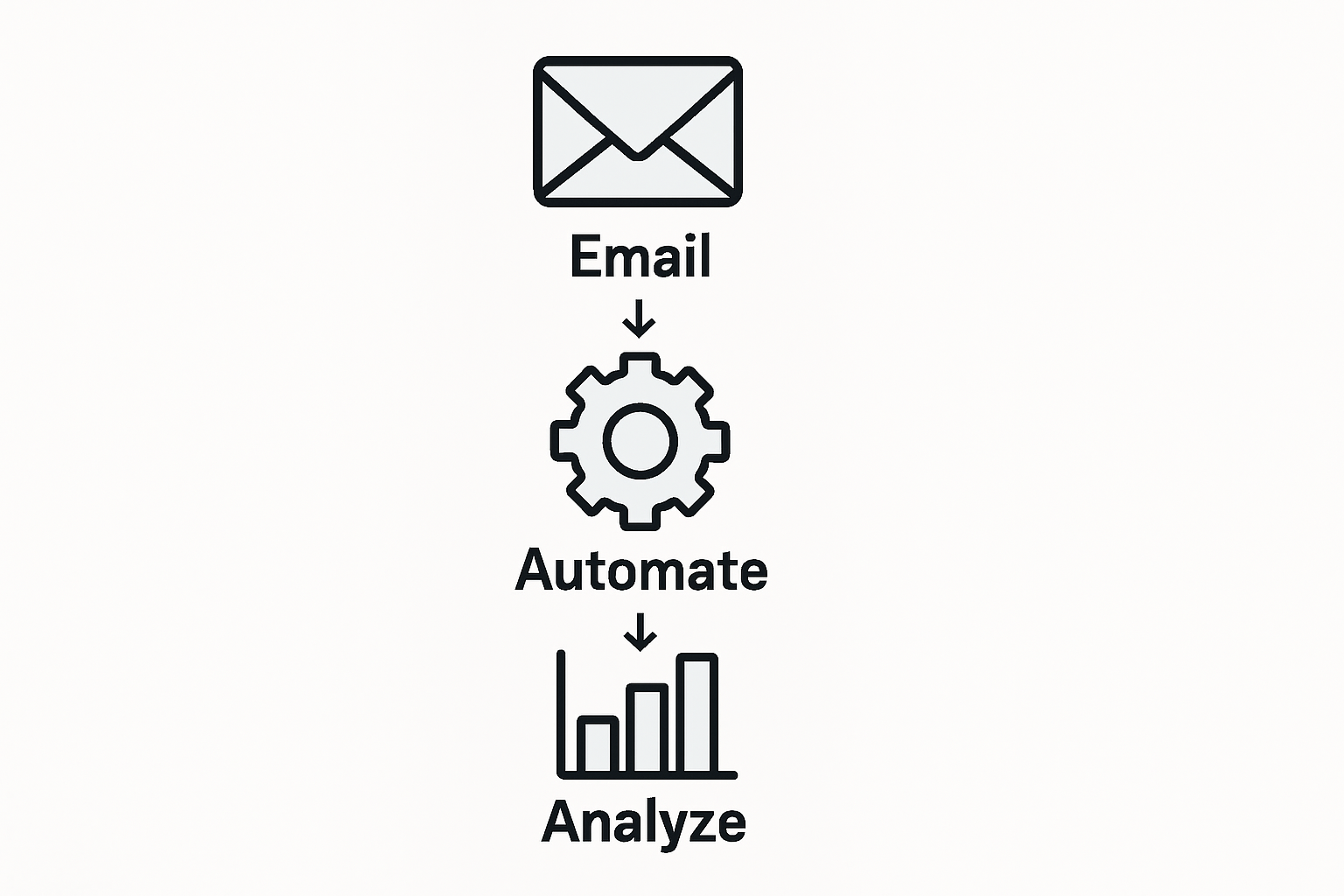 Email
↓
Automate
↓
Analyze