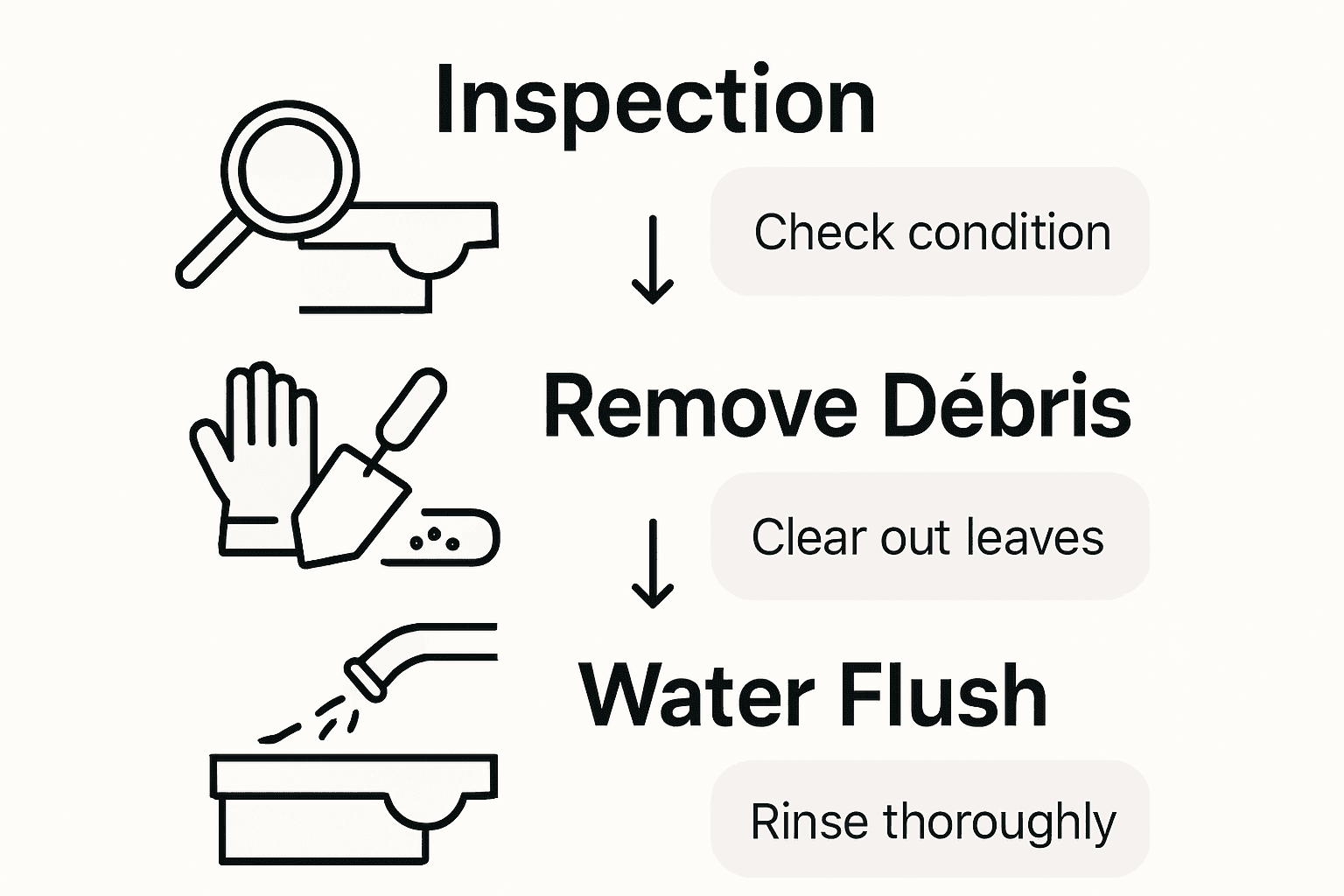 Inspection

Check condition

Remove Débris

Clear out leaves

Water Flush

Rinse thoroughly