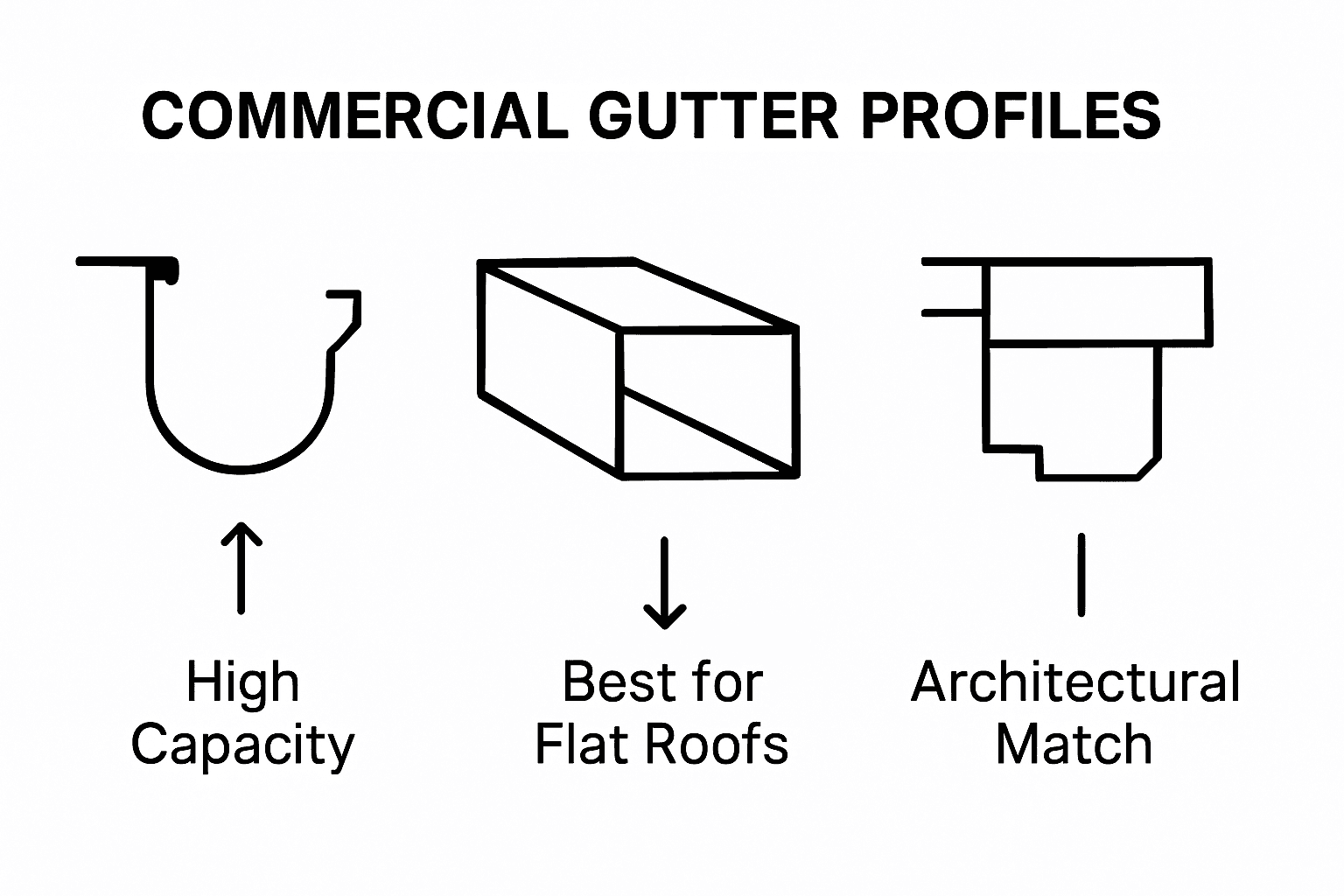 COMMERCIAL GUTTER PROFILES

High Capacity

Best for Flat Roofs

Architectural Match