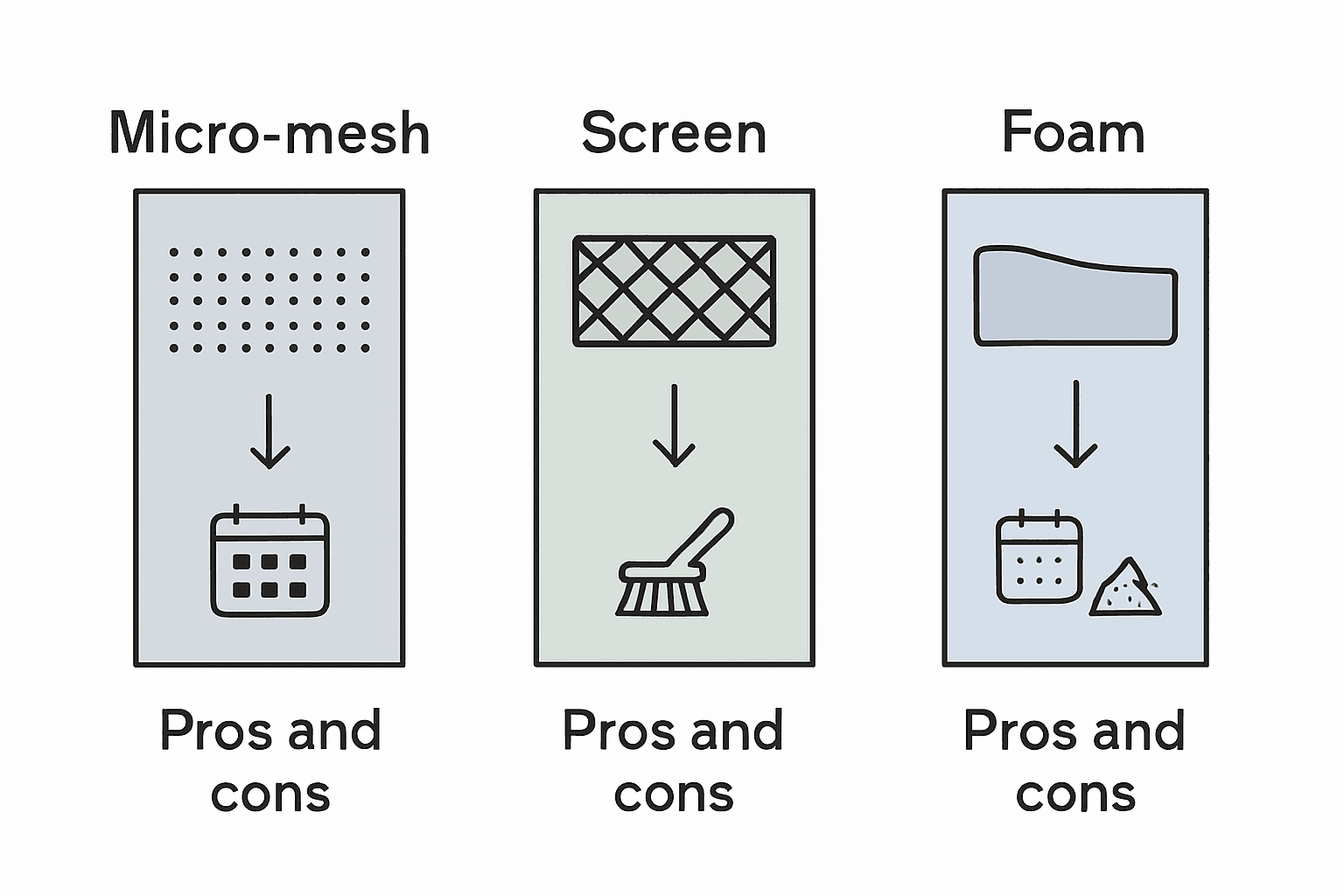 Micro-mesh

Pros and cons

Screen

Pros and cons

Foam

Pros and cons