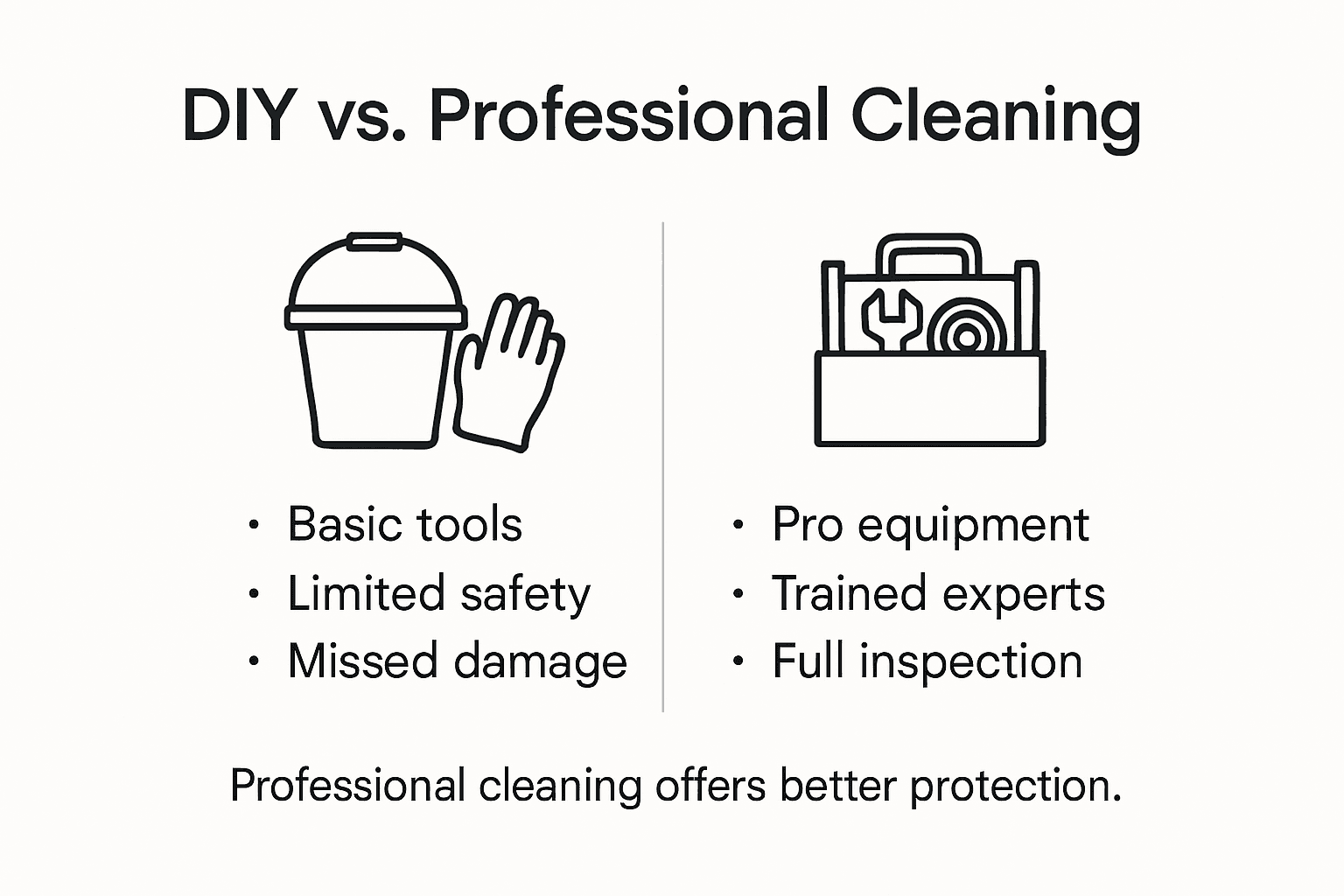 DIY vs. Professional Cleaning

• Basic tools
• Limited safety
• Missed damage

• Pro equipment
• Trained experts
• Full inspection

Professional cleaning offers better protection.