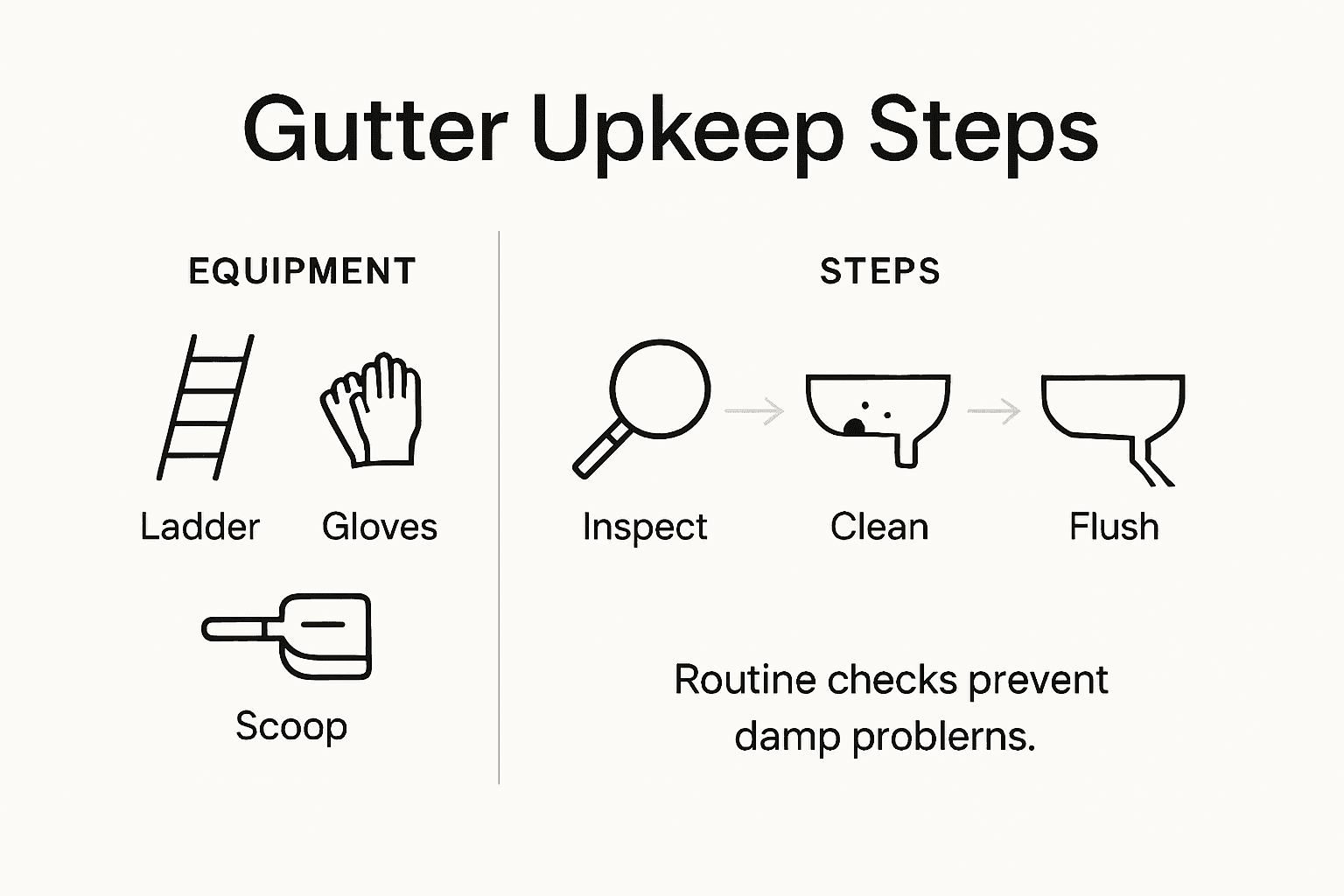 Gutter Upkeep Steps

EQUIPMENT

Ladder

Gloves

Scoop

STEPS

Inspect

Clean

Flush

Routine checks prevent damp problerns.