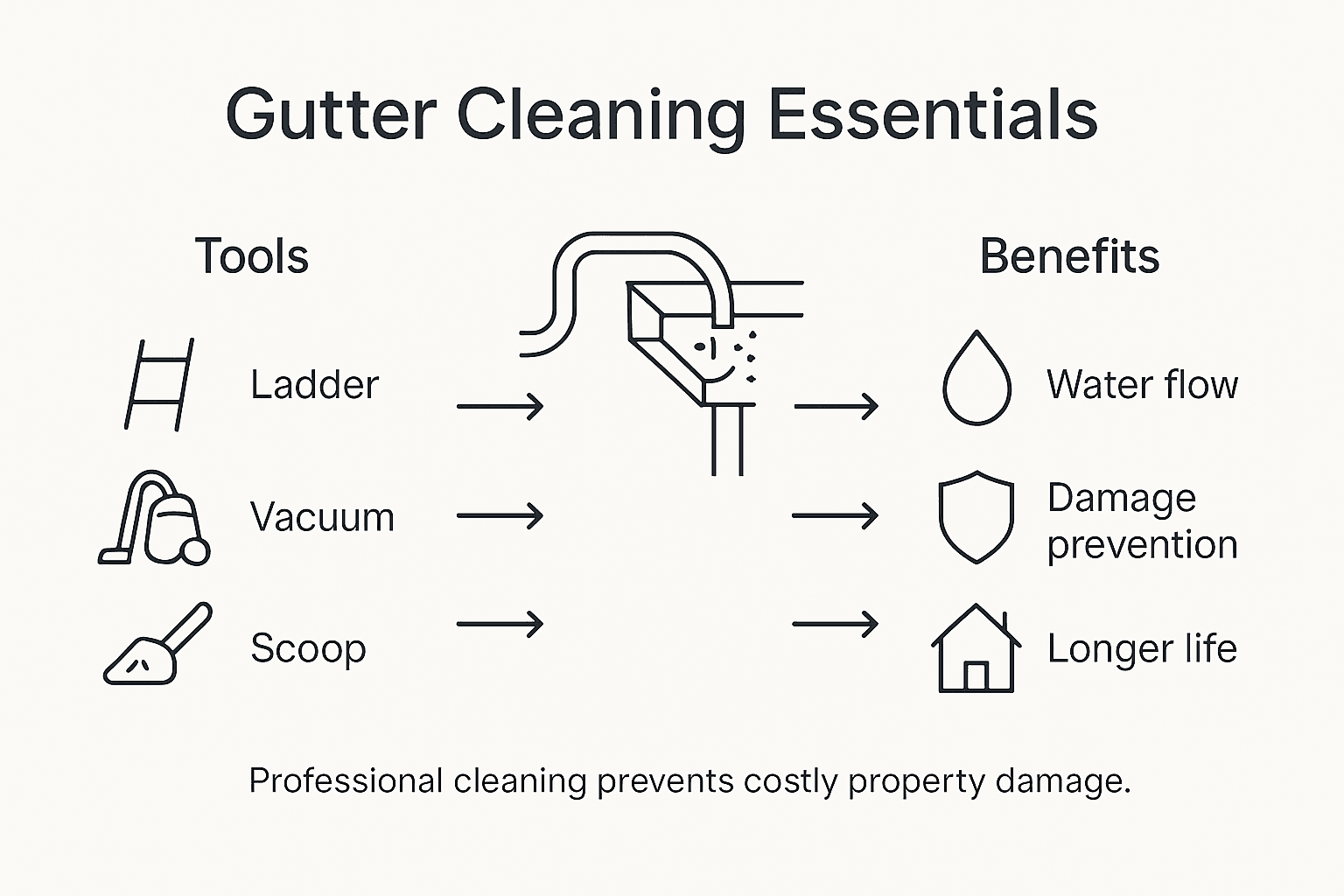 Gutter Cleaning Essentials

Tools

Ladder

Vacuum

Scoop

Benefits

Water flow

Damage prevention

Longer life

Professional cleaning prevents costly property damage.