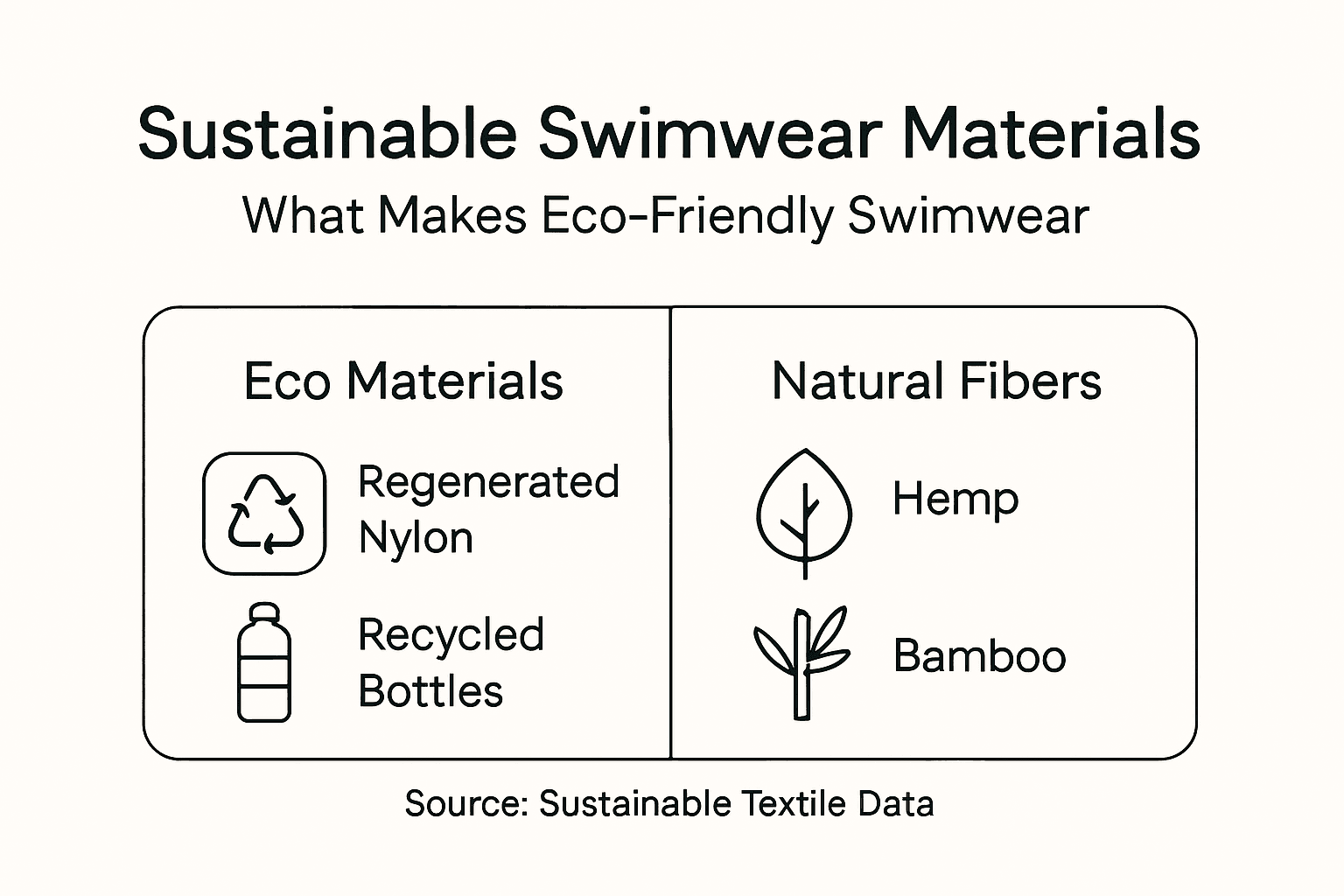 Sustainable Swimwear Materials
What Makes Eco-Friendly Swimwear

Eco Materials

Regenerated Nylon

Recycled Bottles

Natural Fibers

Hemp

Bamboo

Source: Sustainable Textile Data