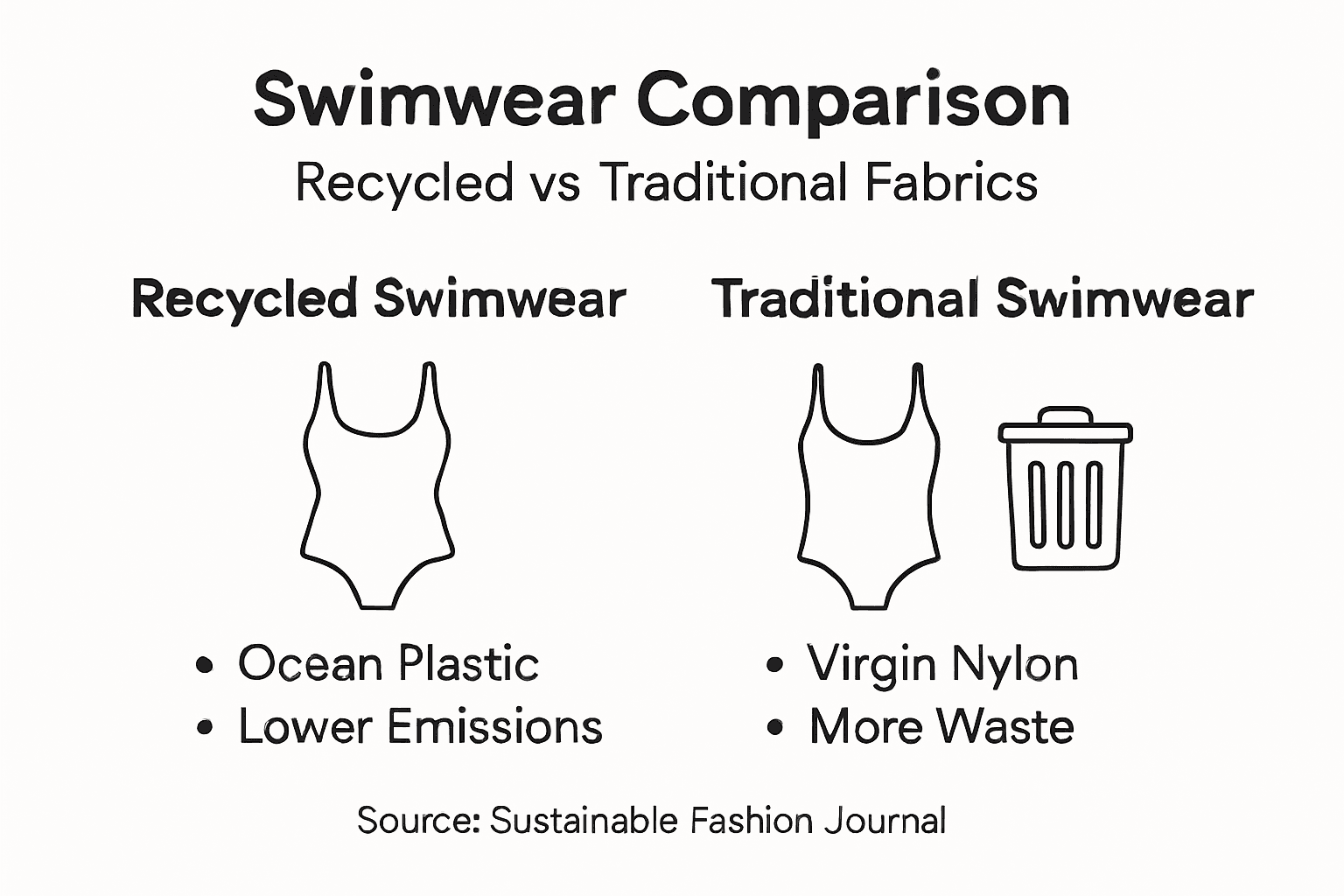 Swimwear Comparison

Recycled vs Traditional Fabrics

Recycled Swimwear

• Ocean Plastic
• Lower Emissions

Traditional Swimwear

• Virgin Nylon
• More Waste

Source: Sustainable Fashion Journal