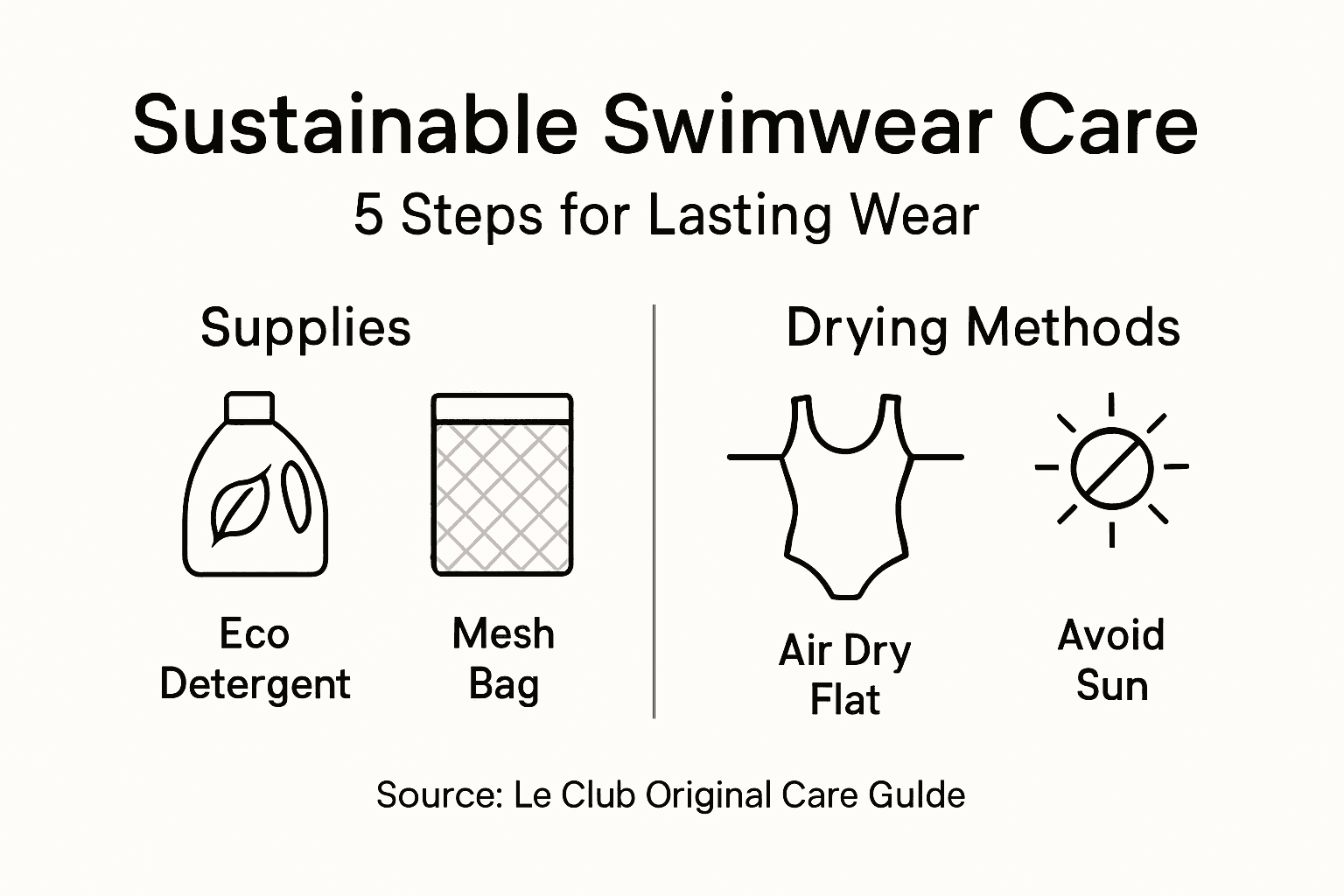 Sustainable Swimwear Care

5 Steps for Lasting Wear

Supplies

Eco Detergent

Mesh Bag

Drying Methods

Air Dry Flat

Avoid Sun

Source: Le Club Original Care Guide