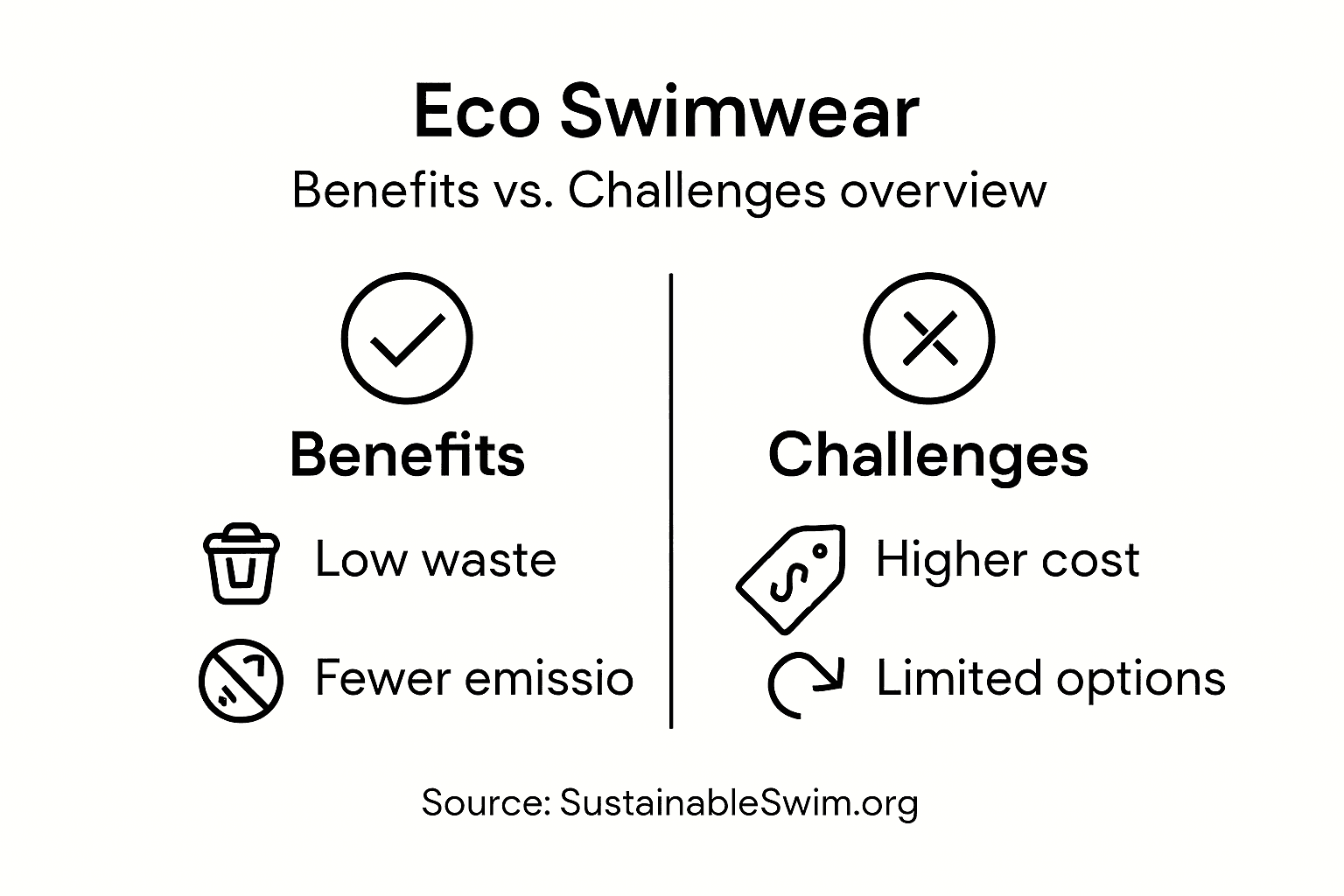 Eco Swimwear

Benefits vs. Challenges overview

Benefits

Low waste

Fewer emissio

Challenges

Higher cost

Limited options

Source: SustainableSwim.org