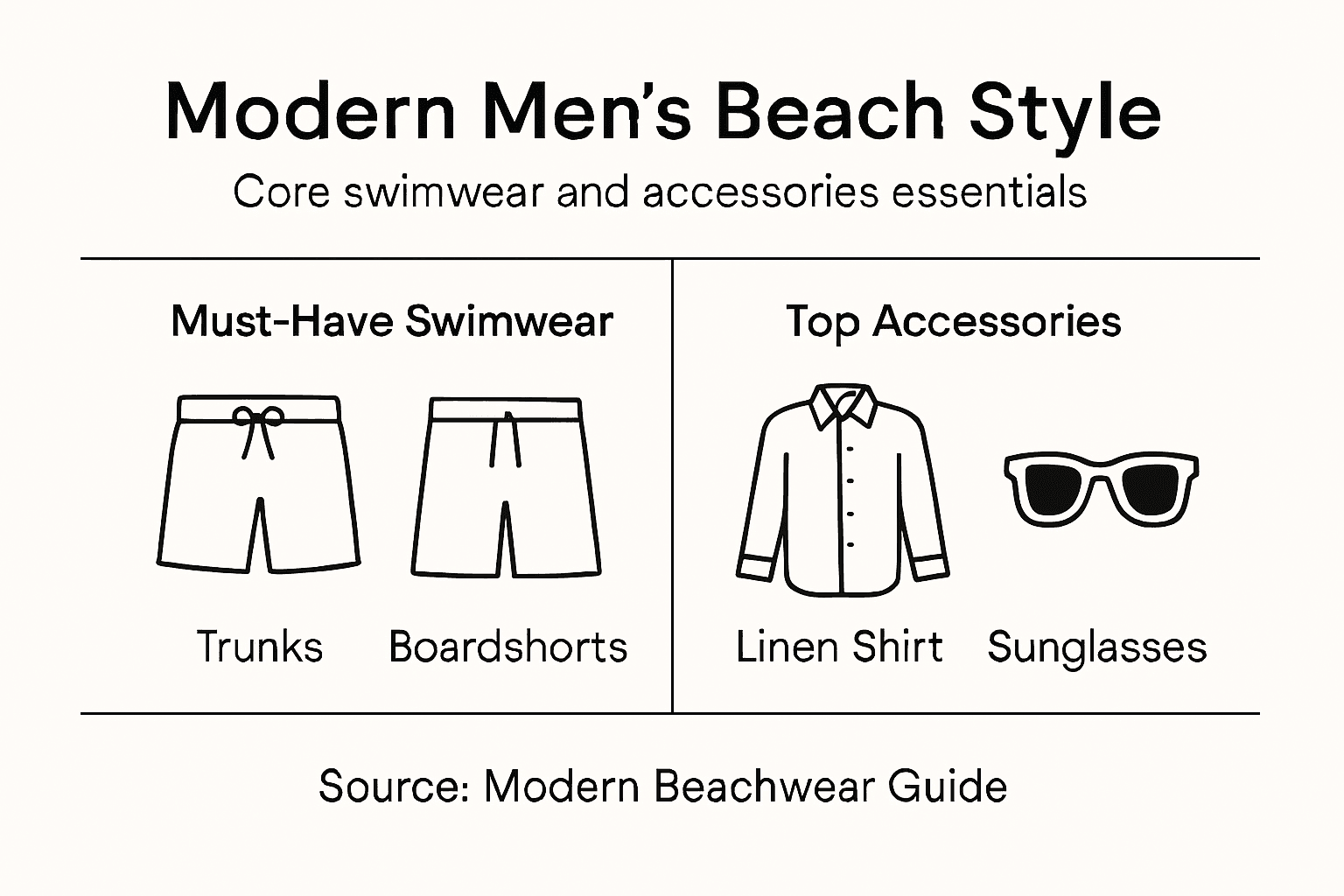 Modern Men's Beach Style

Core swimwear and accessories essentials

Must-Have Swimwear

Trunks

Boardshorts

Top Accessories

Linen Shirt

Sunglasses

Source: Modern Beachwear Guide