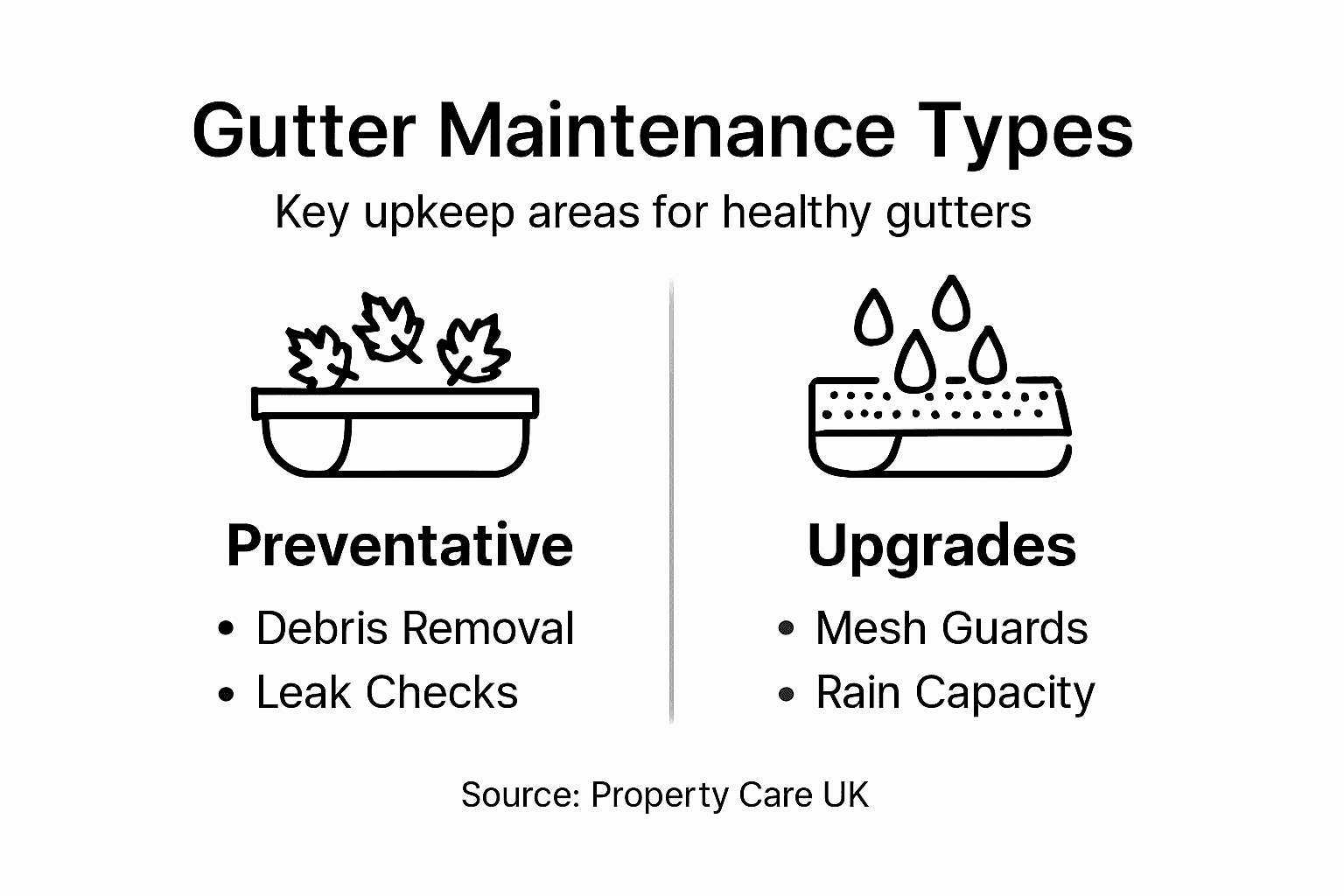 Gutter Maintenance Types

Key upkeep areas for healthy gutters

Preventative

• Debris Removal
• Leak Checks

Upgrades

• Mesh Guards
• Rain Capacity

Source: Property Care UK