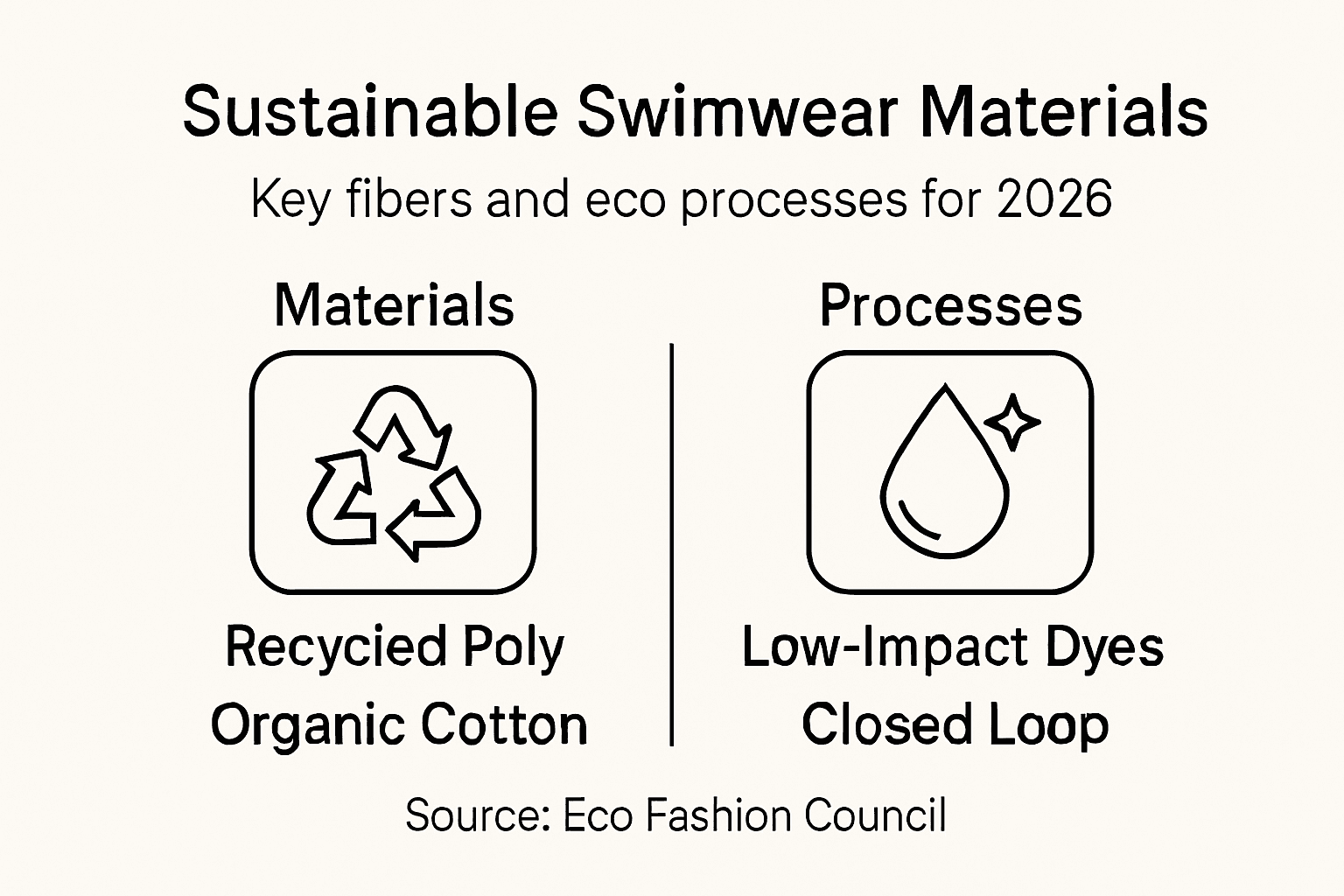 Sustainable Swimwear Materials

Key fibers and eco processes for 2026

Materials

Recycied Poly
Organic Cotton

Processes

Low-Impact Dyes
Closed Loop

Source: Eco Fashion Council