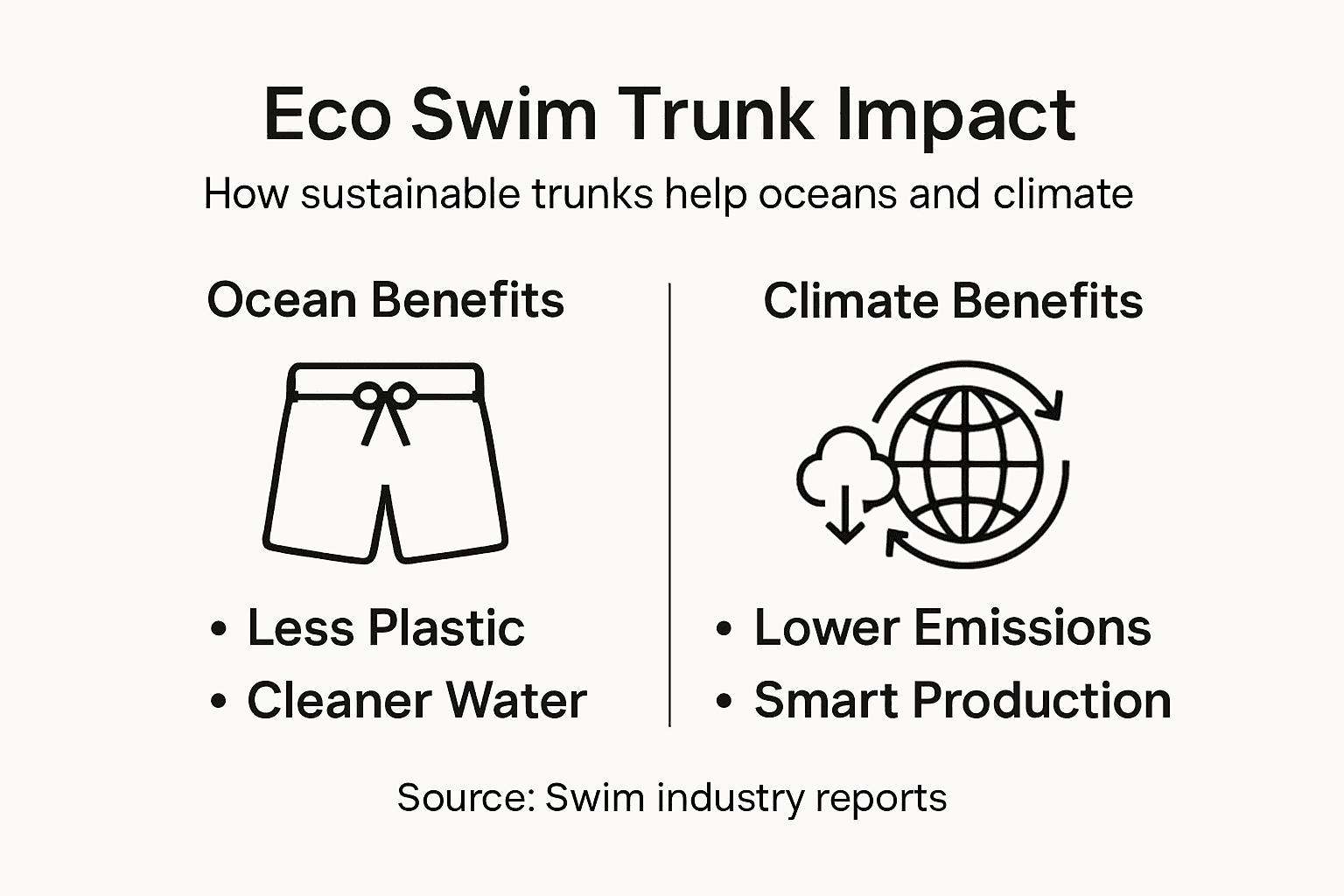 Eco Swim Trunk Impact

How sustainable trunks help oceans and climate

Ocean Benefits

• Less Plastic
• Cleaner Water

Climate Benefits

• Lower Emissions
• Smart Production

Source: Swim industry reports