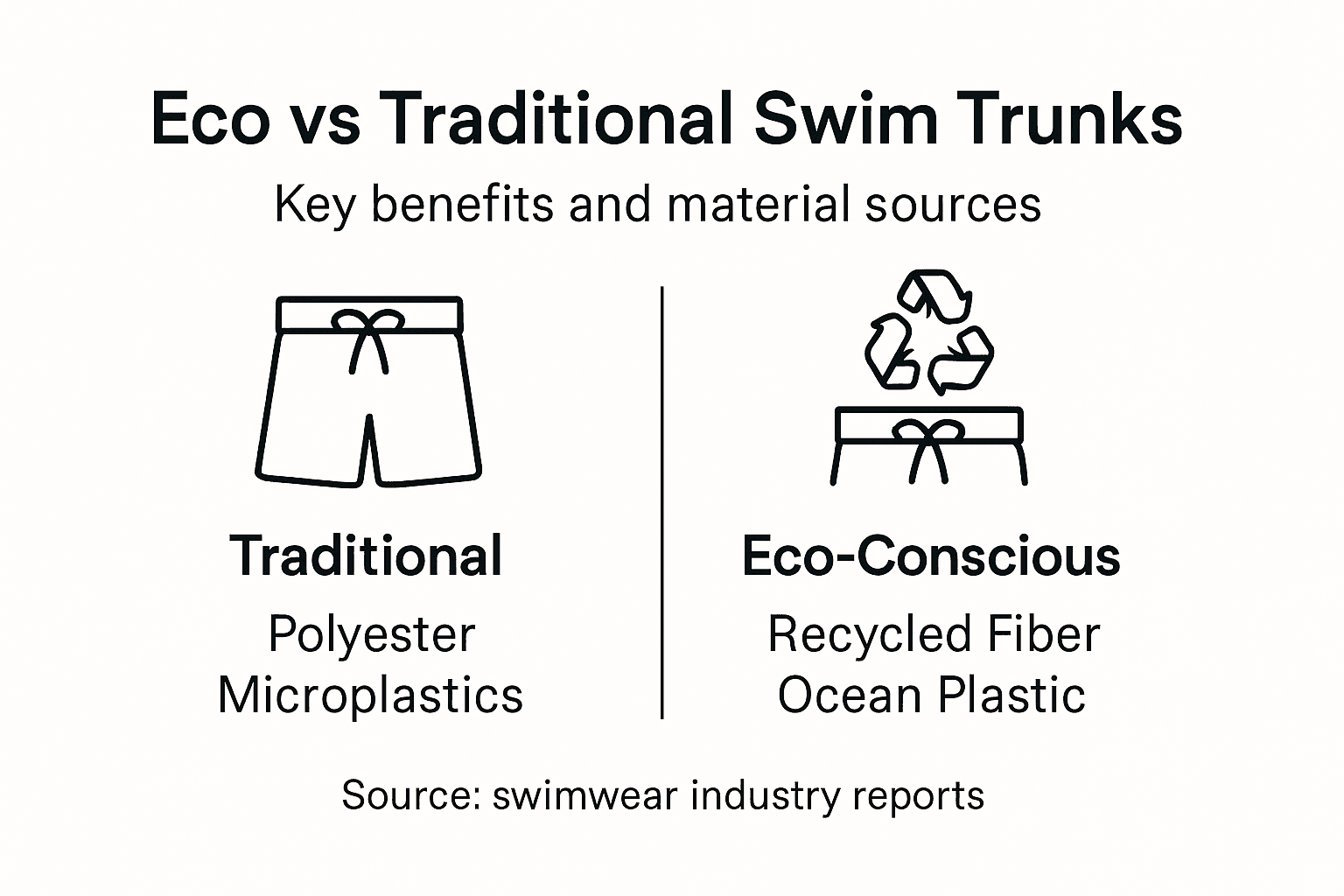 Eco vs Traditional Swim Trunks

Key benefits and material sources

Traditional

Polyester
Microplastics

Eco-Conscious

Recycled Fiber
Ocean Plastic

Source: swimwear industry reports