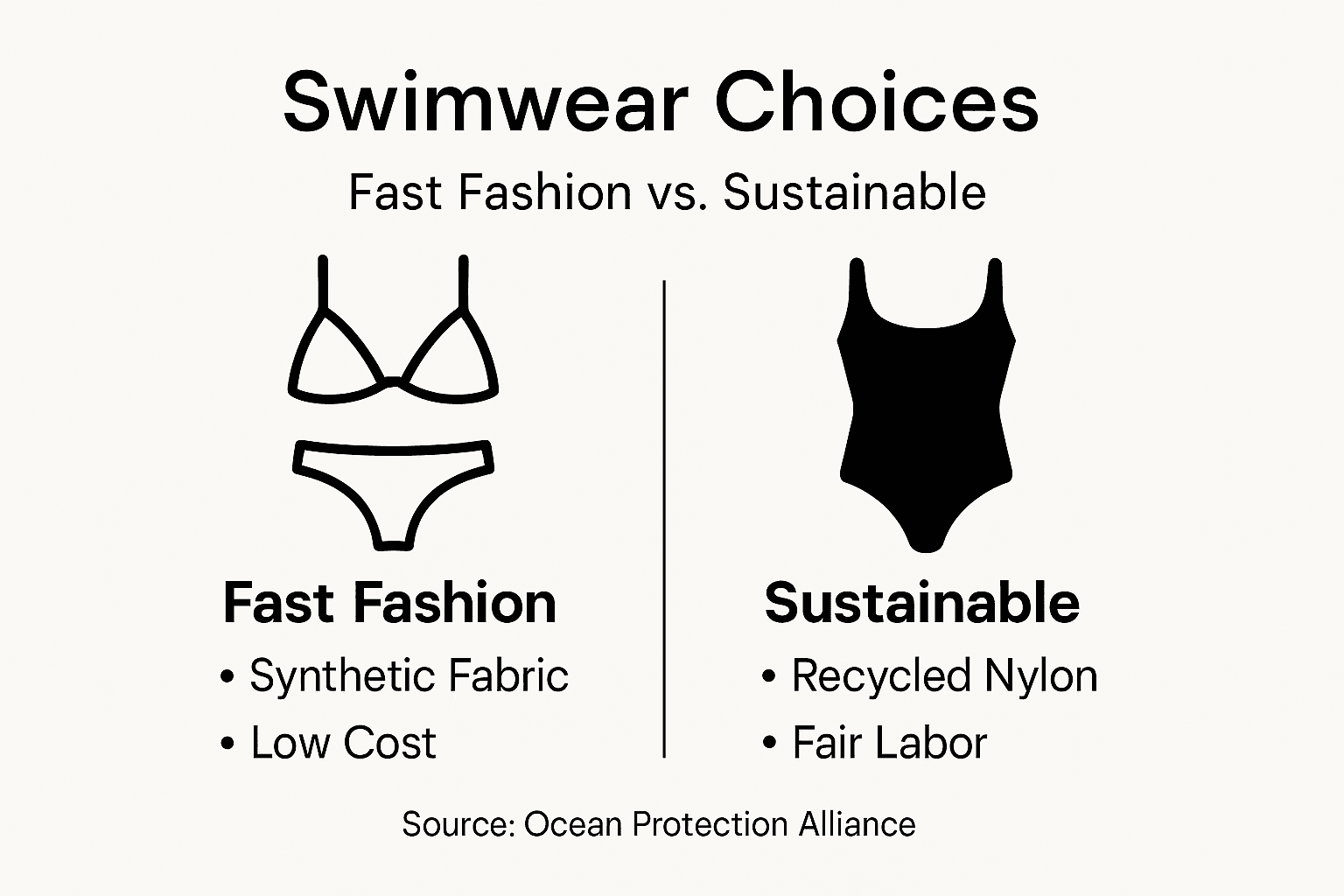 Swimwear Choices

Fast Fashion vs. Sustainable

Fast Fashion
• Synthetic Fabric
• Low Cost

Sustainable
• Recycled Nylon
• Fair Labor

Source: Ocean Protection Alliance