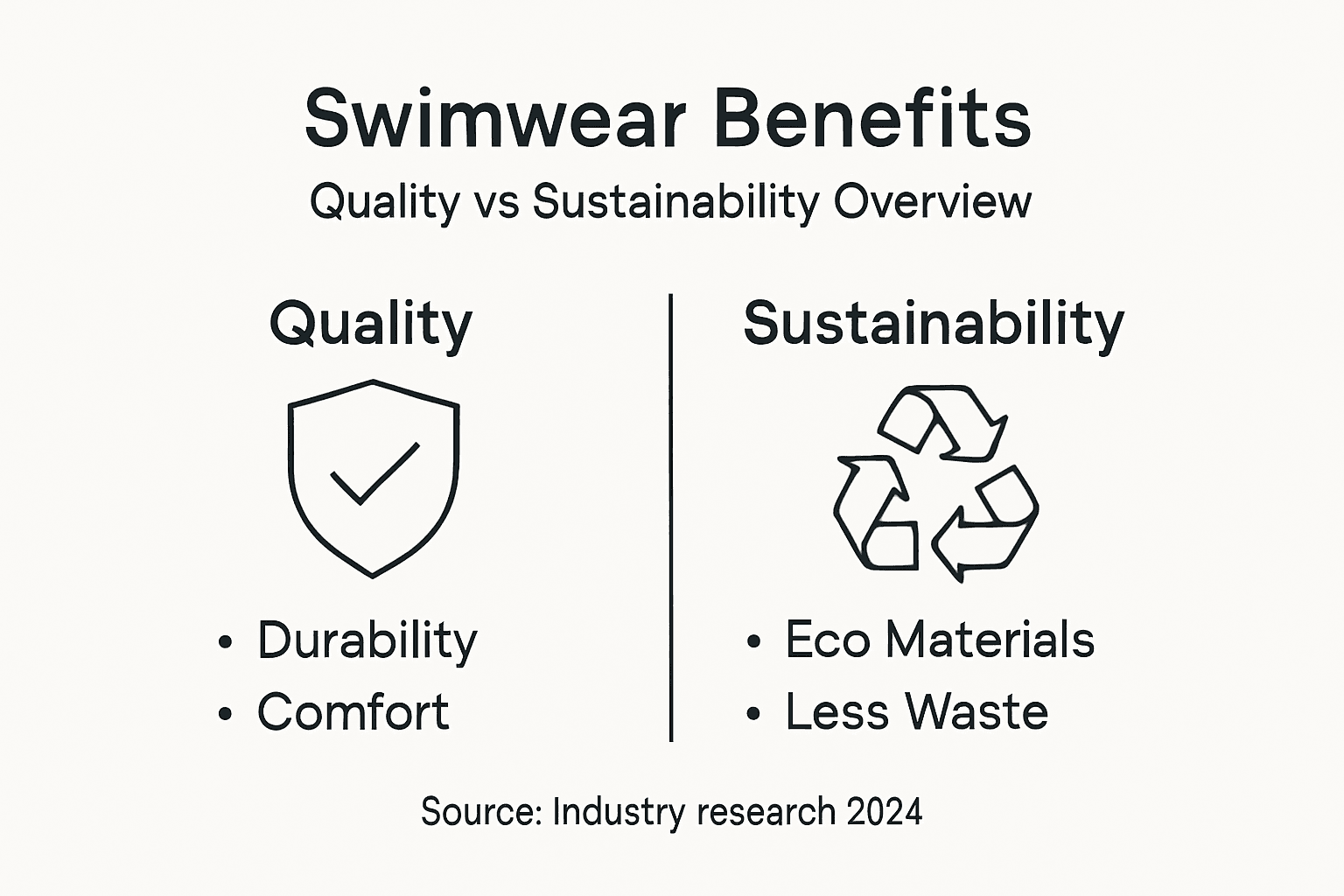 Swimwear Benefits

Quality vs Sustainability Overview

Quality

• Durability
• Comfort

Sustainability

• Eco Materials
• Less Waste

Source: Industry research 2024