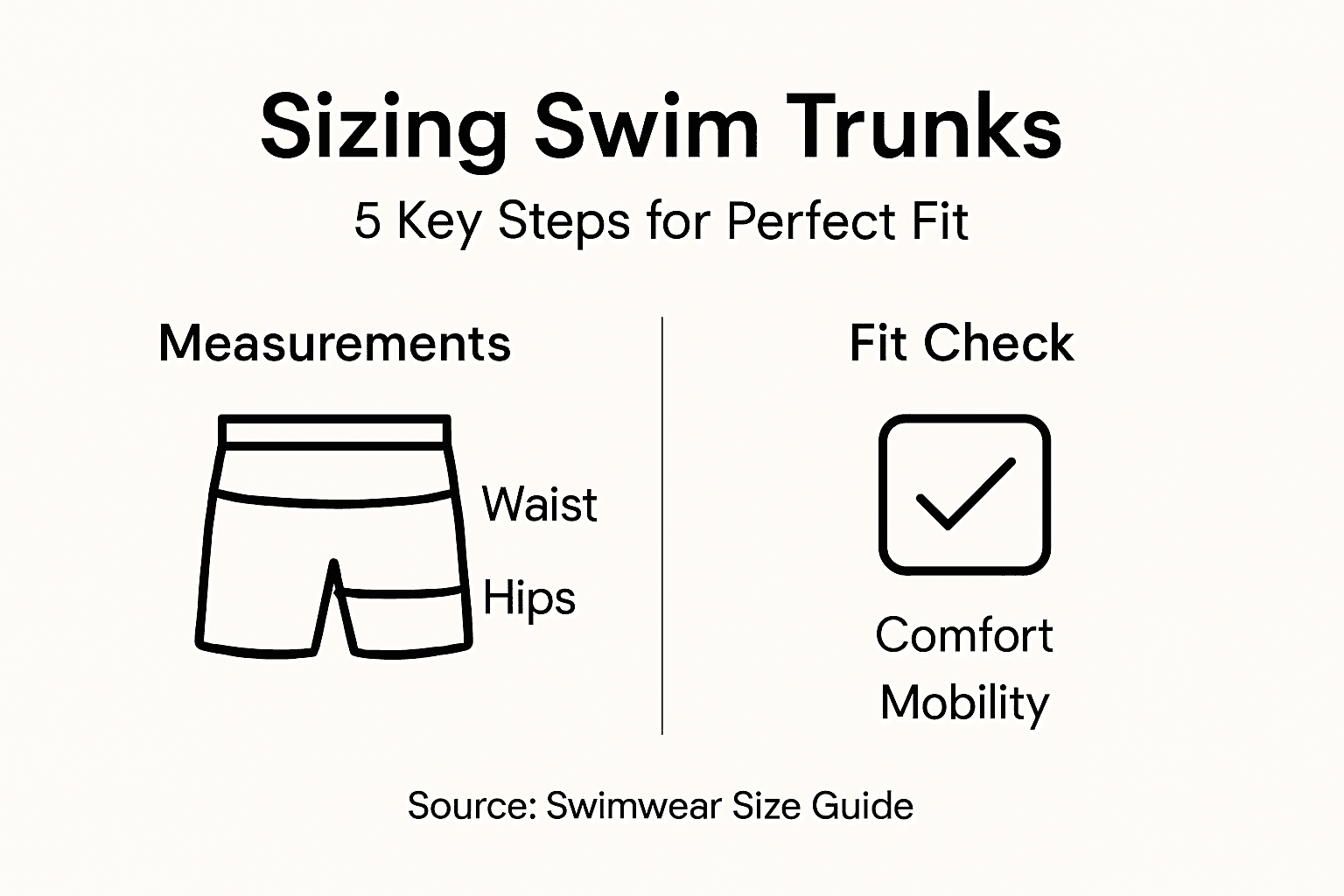 Sizing Swim Trunks

5 Key Steps for Perfect Fit

Measurements

Waist

Hips

Fit Check

Comfort
Mobility

Source: Swimwear Size Guide