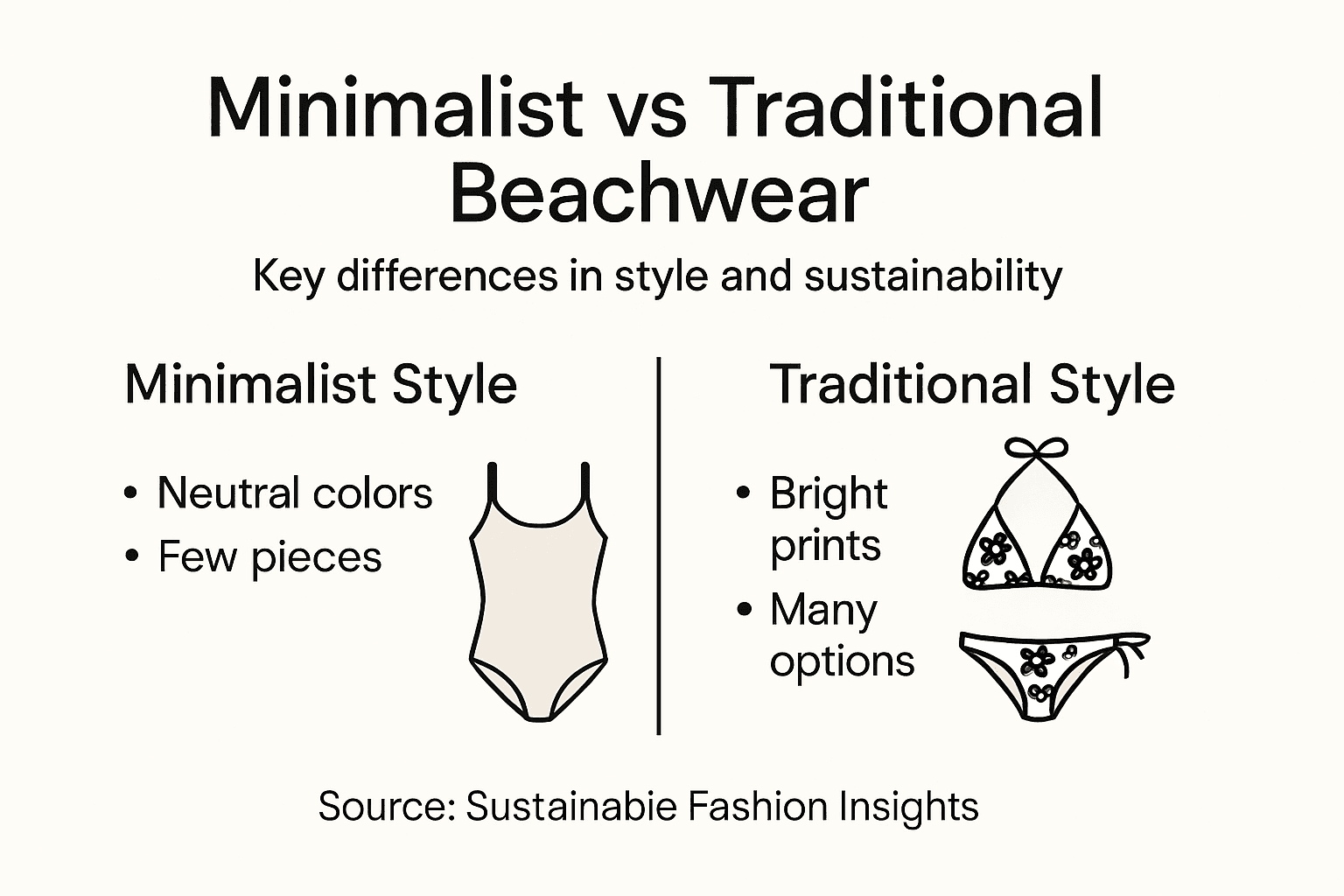 Minimalist vs Traditional Beachwear

Key differences in style and sustainability

Minimalist Style

• Neutral colors
• Few pieces

Traditional Style

• Bright prints
• Many options

Source: Sustainabie Fashion Insights