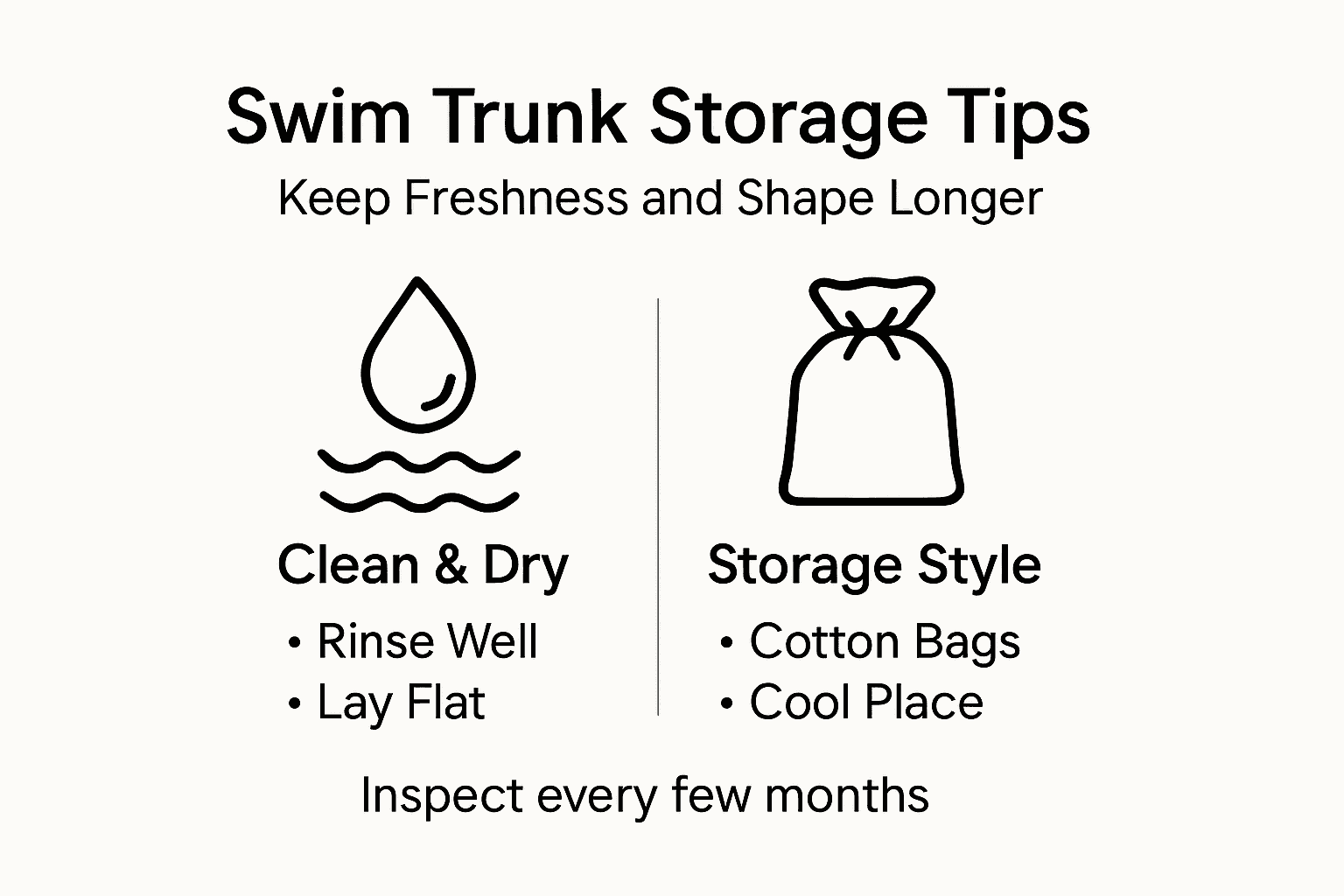 Swim Trunk Storage Tips
Keep Freshness and Shape Longer

Clean & Dry
• Rinse Well
• Lay Flat

Storage Style
• Cotton Bags
• Cool Place

Inspect every few months