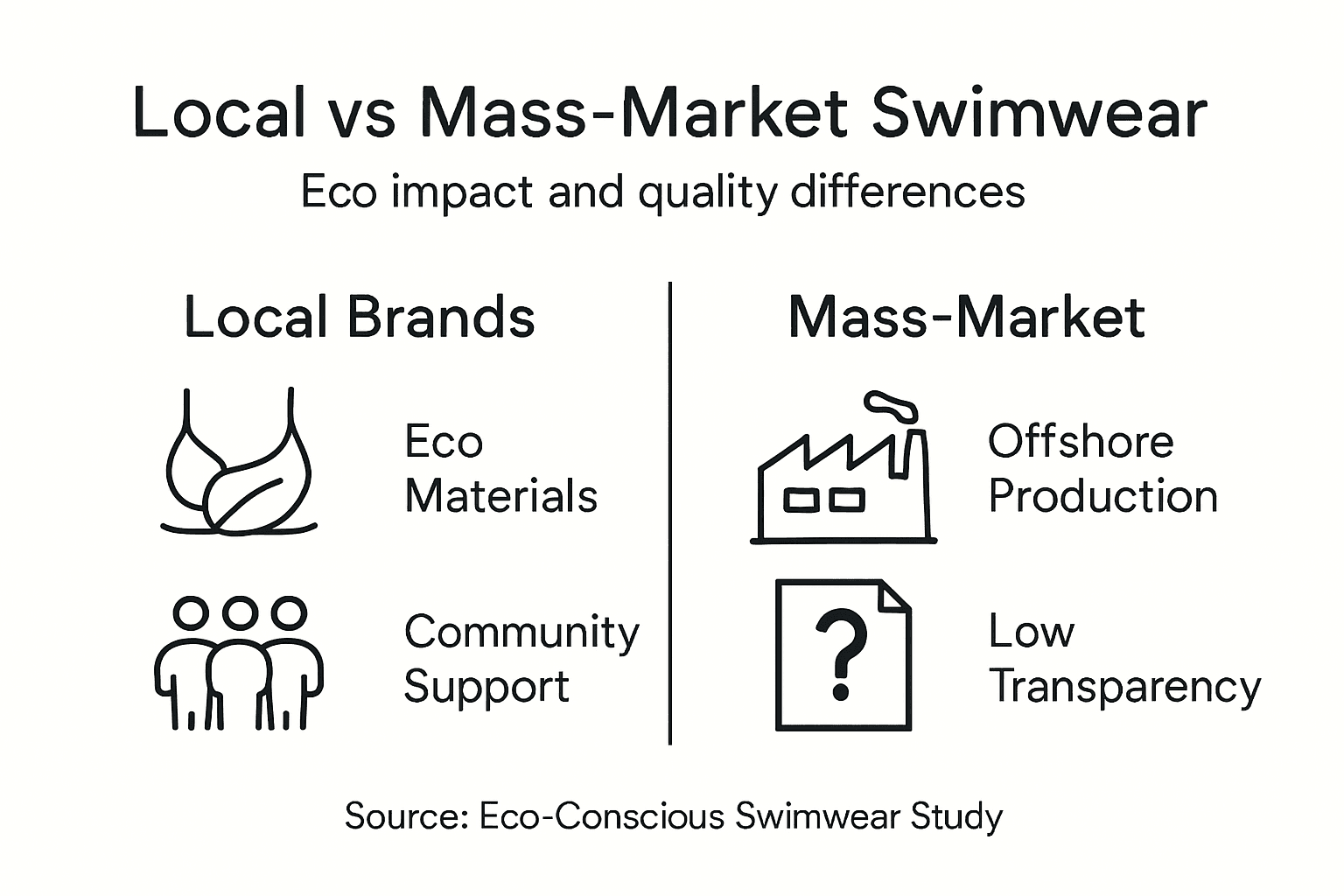 Local vs Mass-Market Swimwear

Eco impact and quality differences

Local Brands

Eco Materials

Community Support

Mass-Market

Offshore Production

?

Low Transparency

Source: Eco-Conscious Swimwear Study