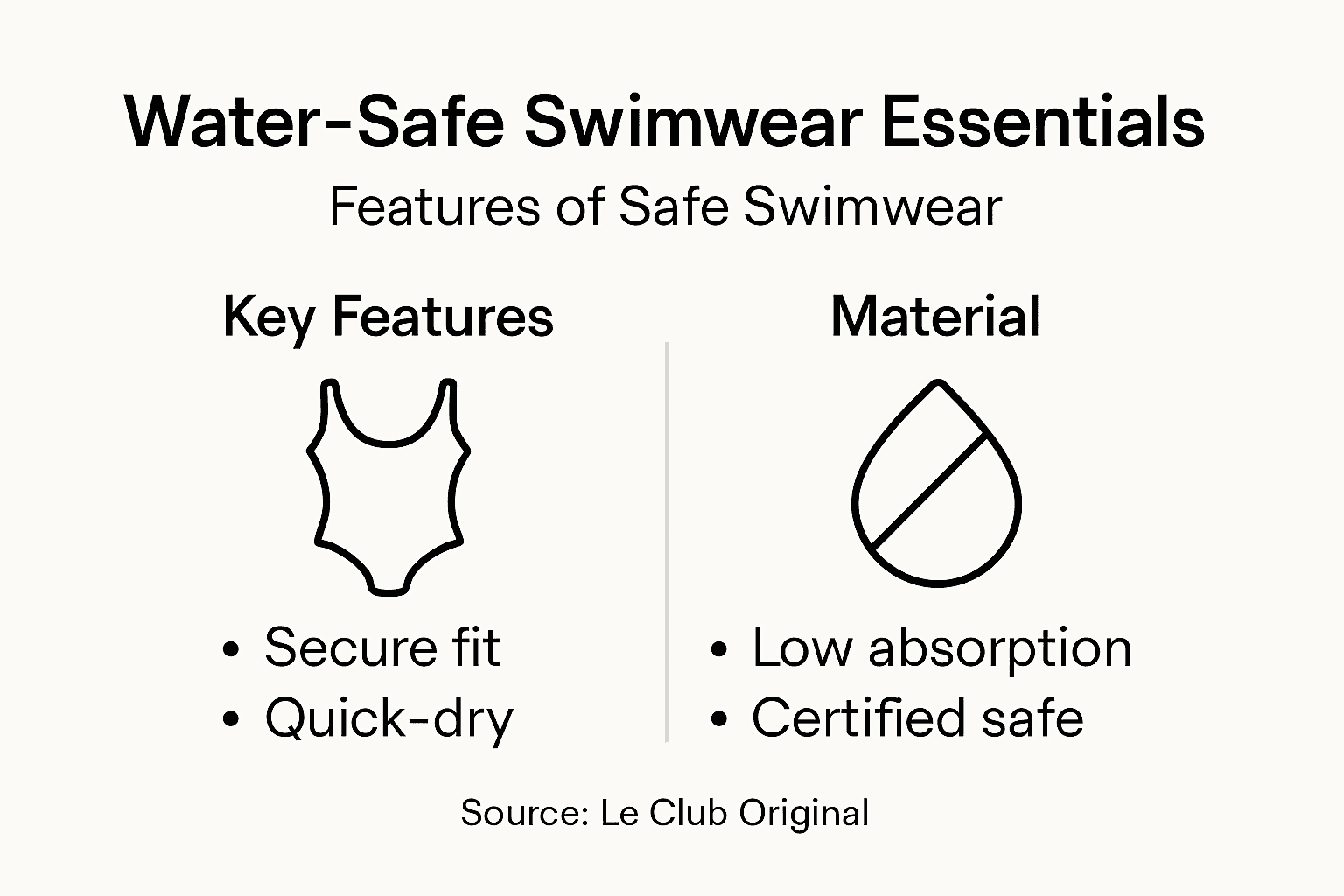 Water-Safe Swimwear Essentials

Features of Safe Swimwear

Key Features

• Secure fit
• Quick-dry

Material

• Low absorption
• Certified safe

Source: Le Club Original