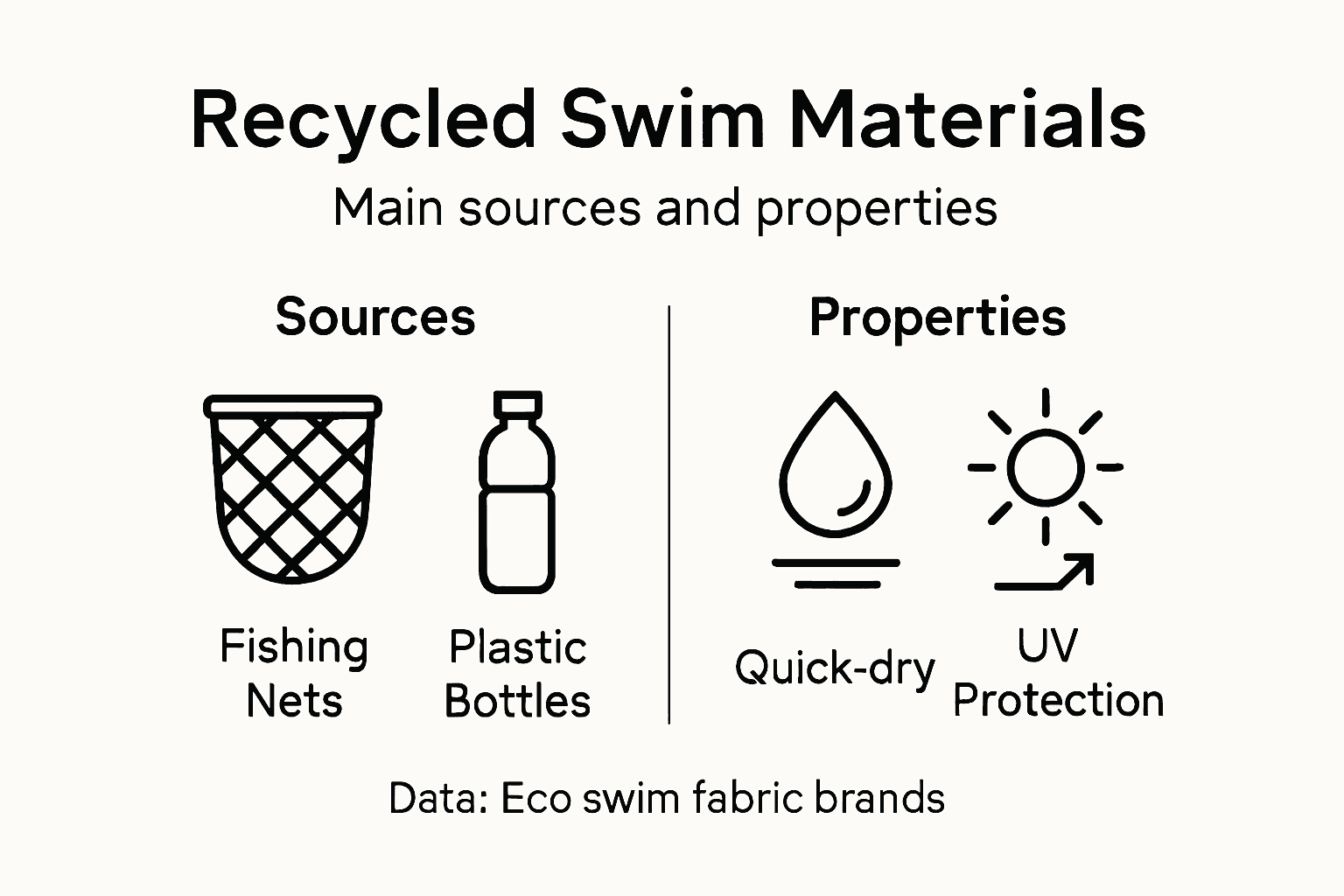 Recycled Swim Materials

Main sources and properties

Sources

Fishing Nets

Plastic Bottles

Properties

Quick-dry

UV Protection

Data: Eco swim fabric brands