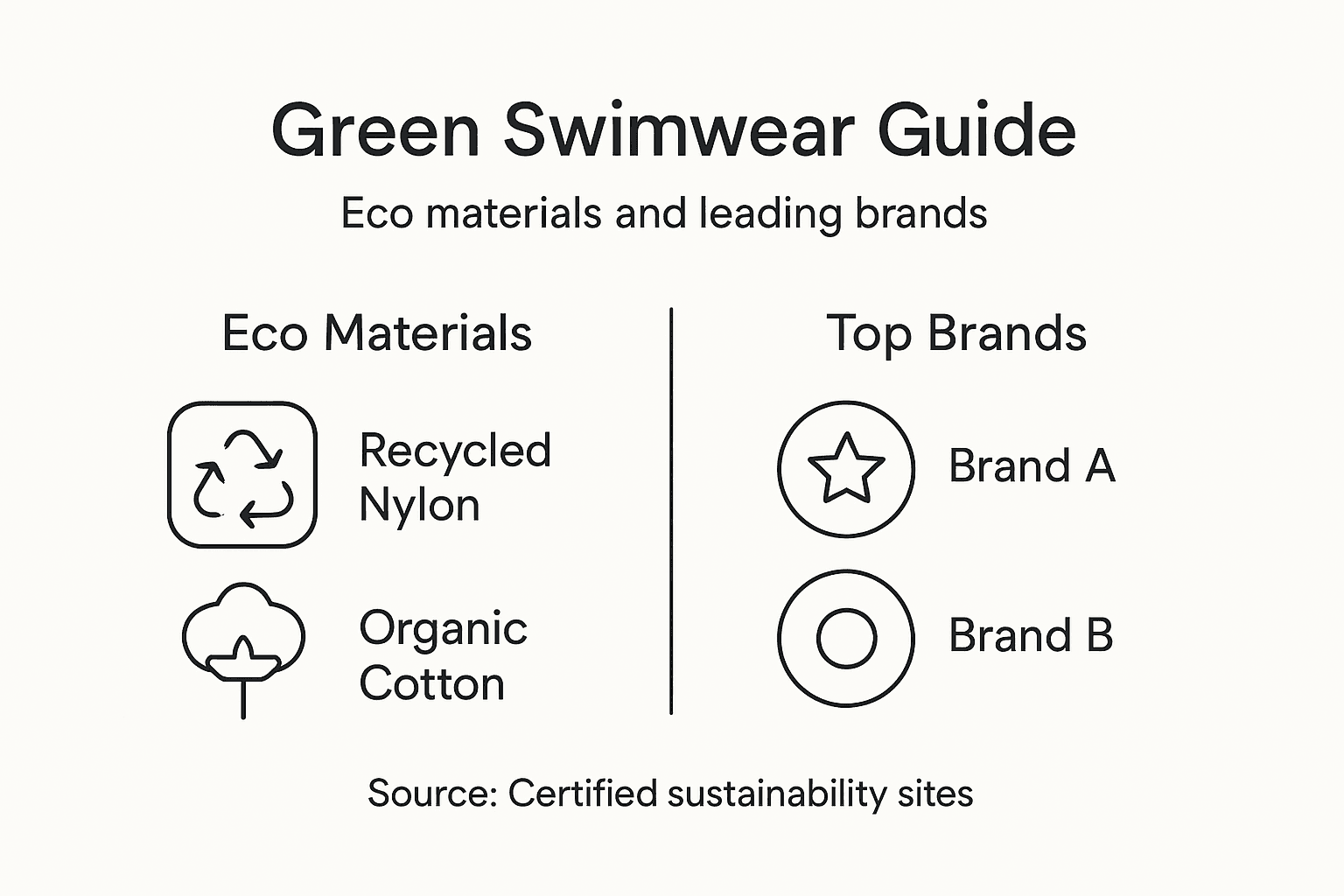 Green Swimwear Guide

Eco materials and leading brands

Eco Materials

Recycled Nylon

Organic Cotton

Top Brands

Brand A

Brand B

Source: Certified sustainability sites