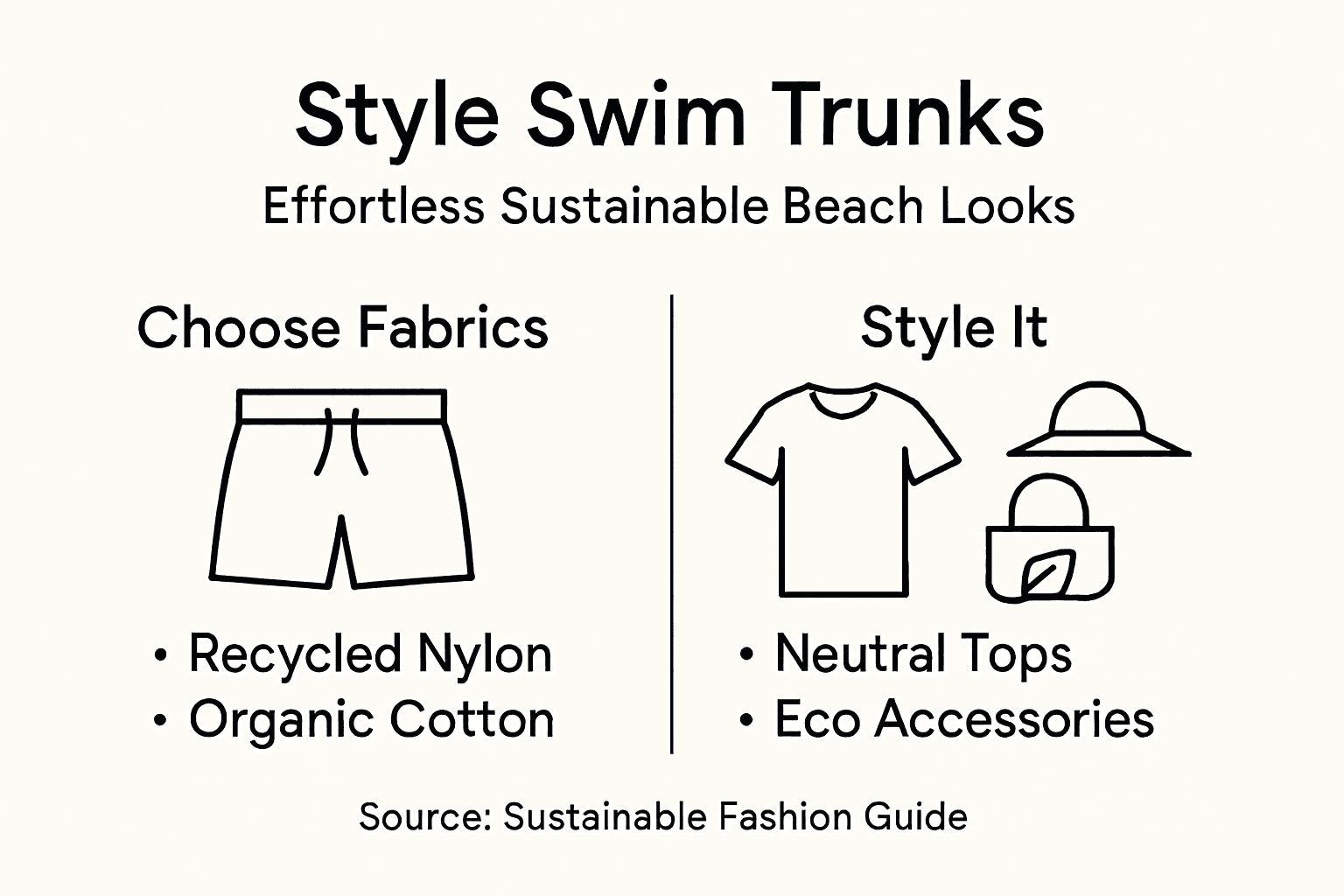 Style Swim Trunks

Effortless Sustainable Beach Looks

Choose Fabrics

• Recycled Nylon
• Organic Cotton

Style It

• Neutral Tops
• Eco Accessories

Source: Sustainable Fashion Guide