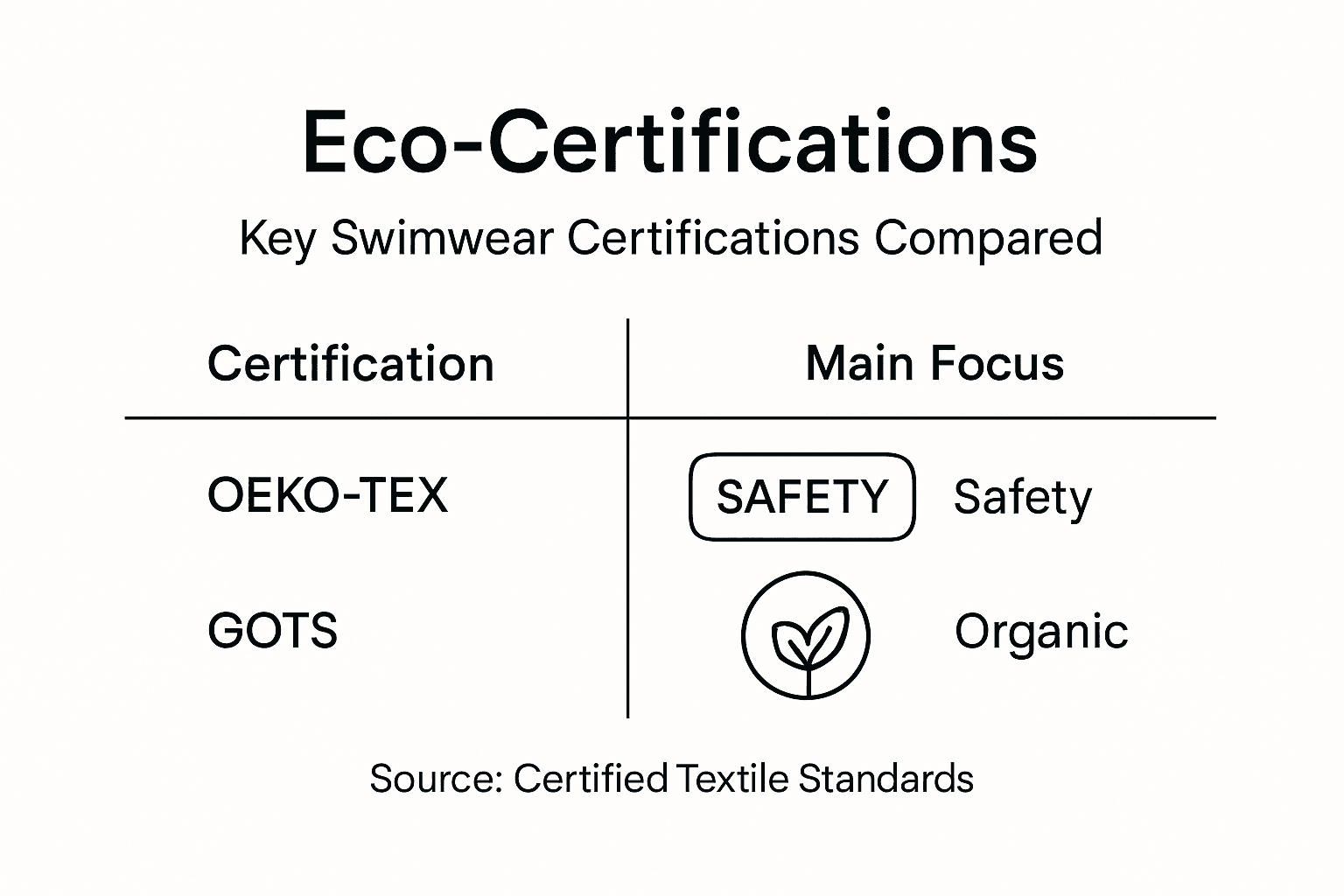 Eco-Certifications

Key Swimwear Certifications Compared

| Certification | Main Focus |
|---|---|
| OEKO-TEX | SAFETY Safety |
| GOTS | Organic |

Source: Certified Textile Standards