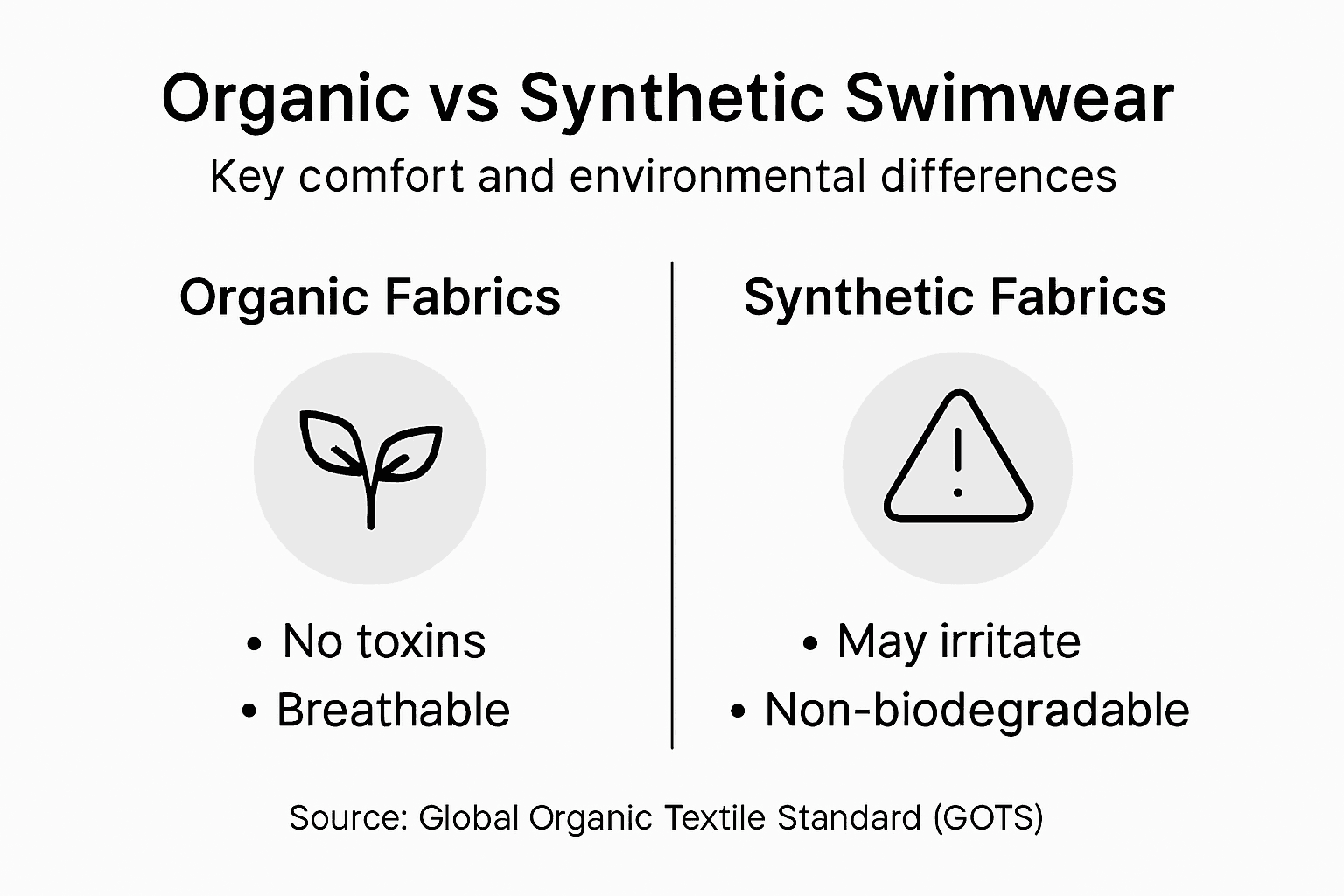 Organic vs Synthetic Swimwear

Key comfort and environmental differences

Organic Fabrics

• No toxins
• Breathable

Synthetic Fabrics

• May irritate
• Non-biodegradable

Source: Global Organic Textile Standard (GOTS)