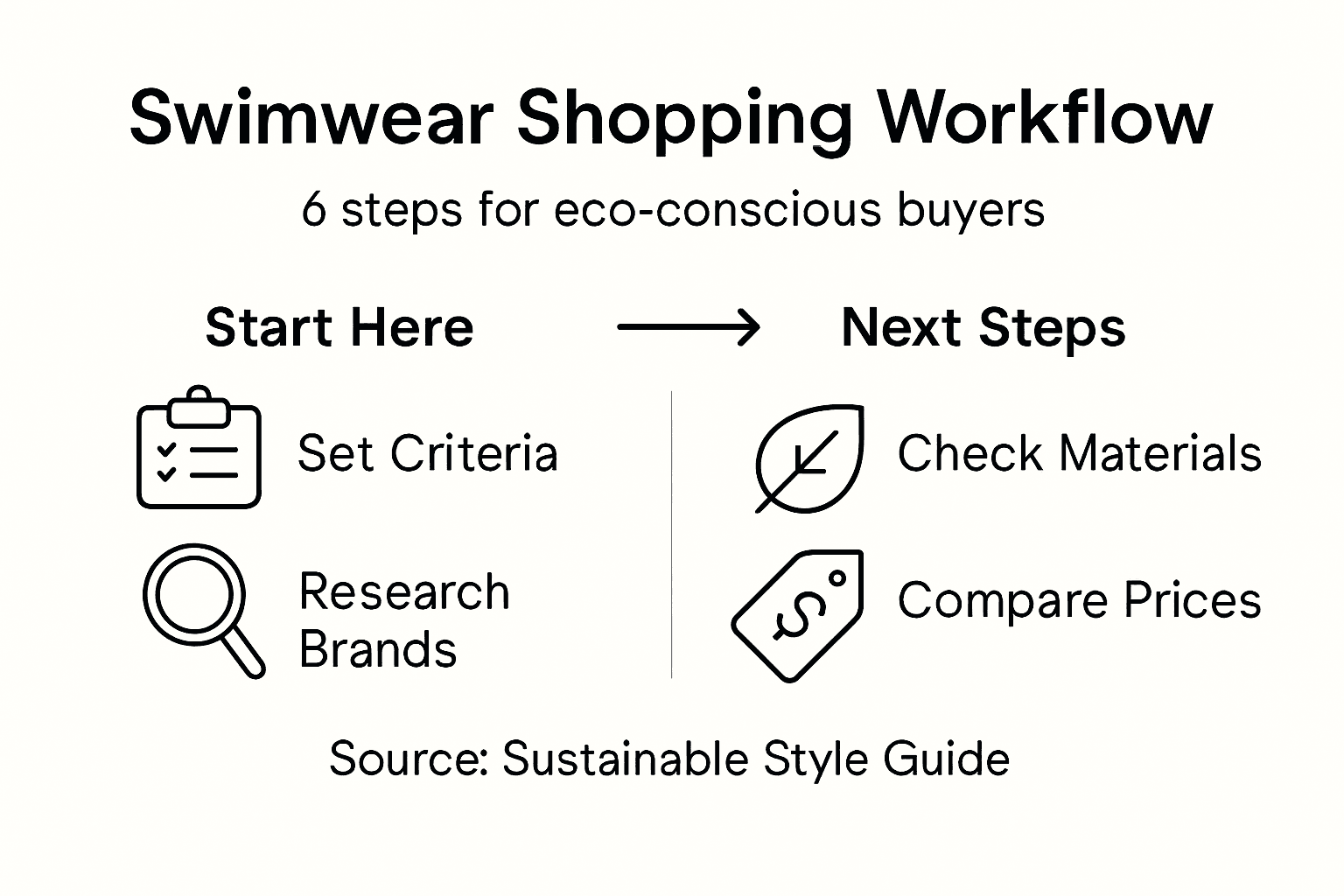 Swimwear Shopping Workflow

6 steps for eco-conscious buyers

Start Here

Set Criteria

Research Brands

Next Steps

Check Materials

Compare Prices

Source: Sustainable Style Guide