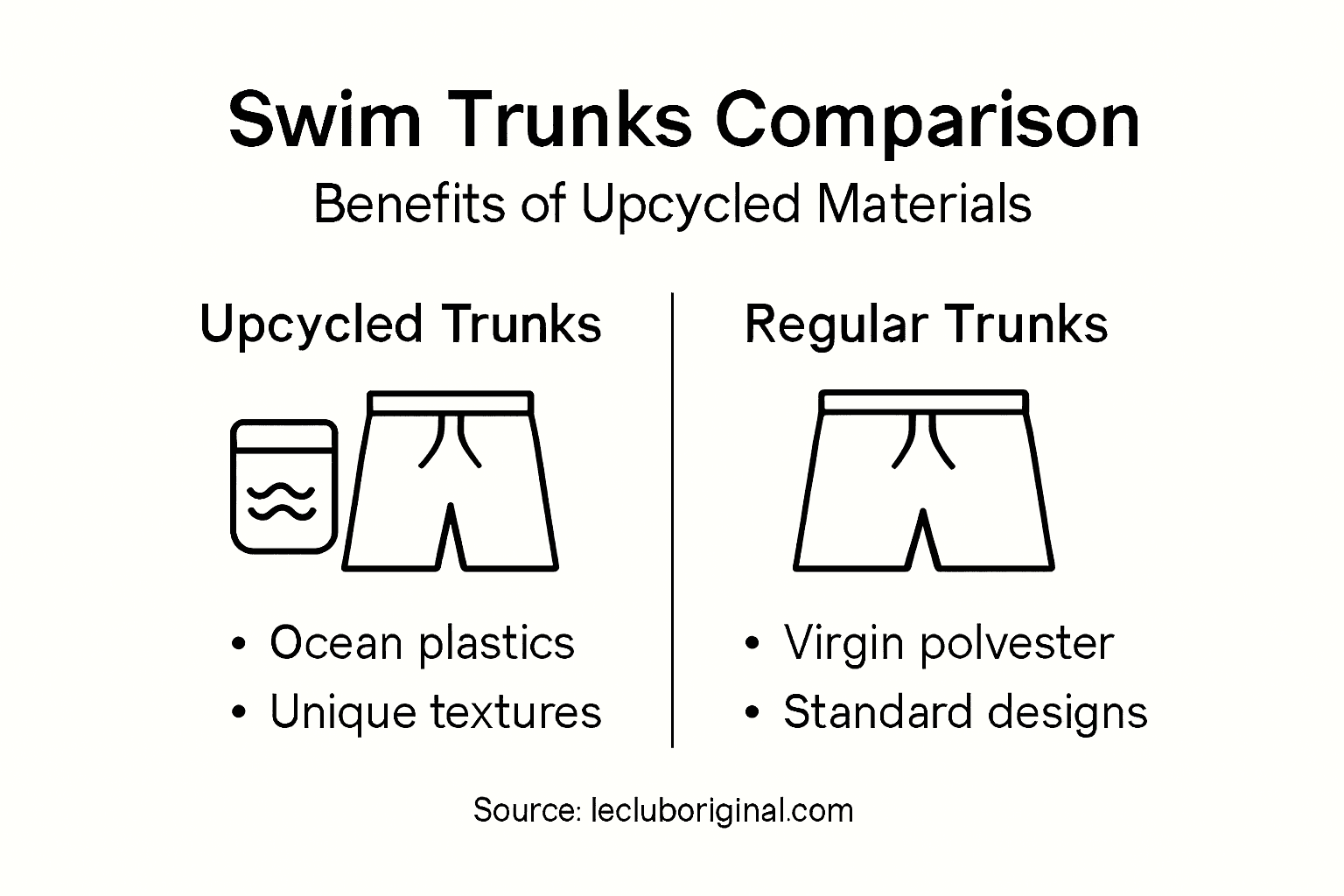 Swim Trunks Comparison
Benefits of Upcycled Materials

Upcycled Trunks

• Ocean plastics
• Unique textures

Regular Trunks

• Virgin polvester
• Standard designs

Source: lecluboriginal.com