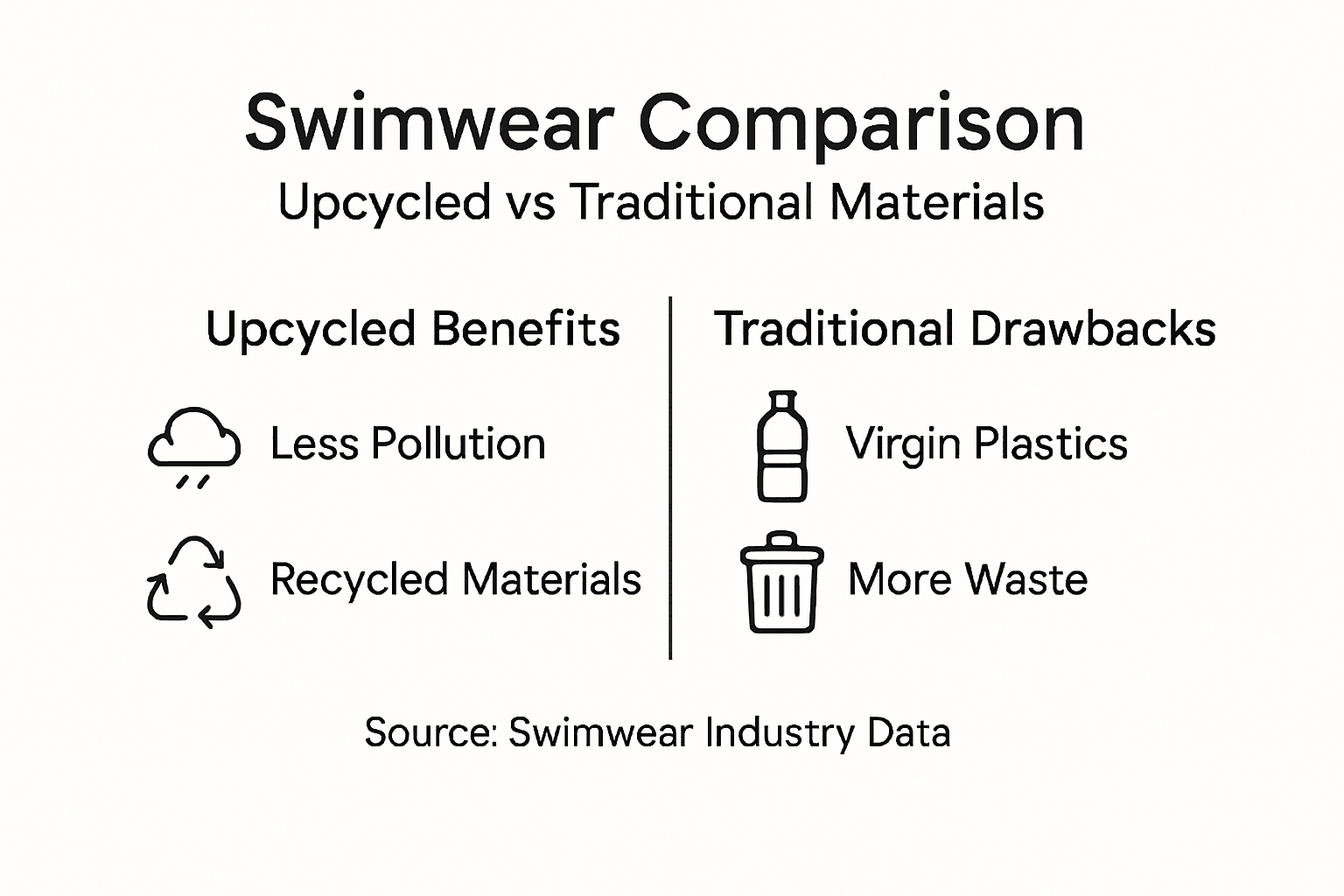 Swimwear Comparison
Upcycled vs Traditional Materials

Upcycled Benefits

Less Pollution

Recycled Materials

Traditional Drawbacks

Virgin Plastics

More Waste

Source: Swimwear Industry Data