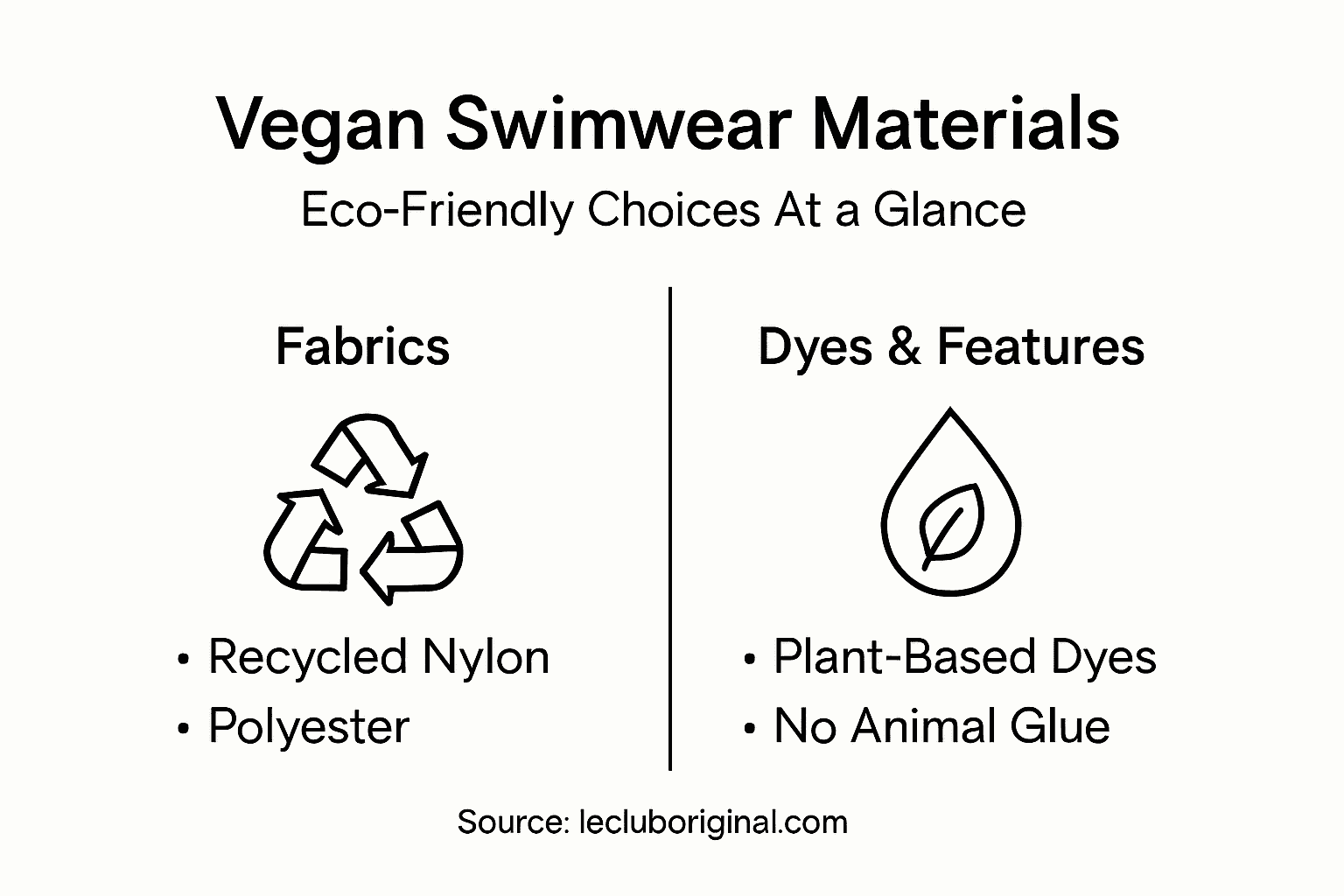 Vegan Swimwear Materials

Eco-Friendly Choices At a Glance

Fabrics

• Recycled Nylon
• Polyester

Dyes & Features

• Plant-Based Dyes
• No Animal Glue

Source: lecluboriginal.com