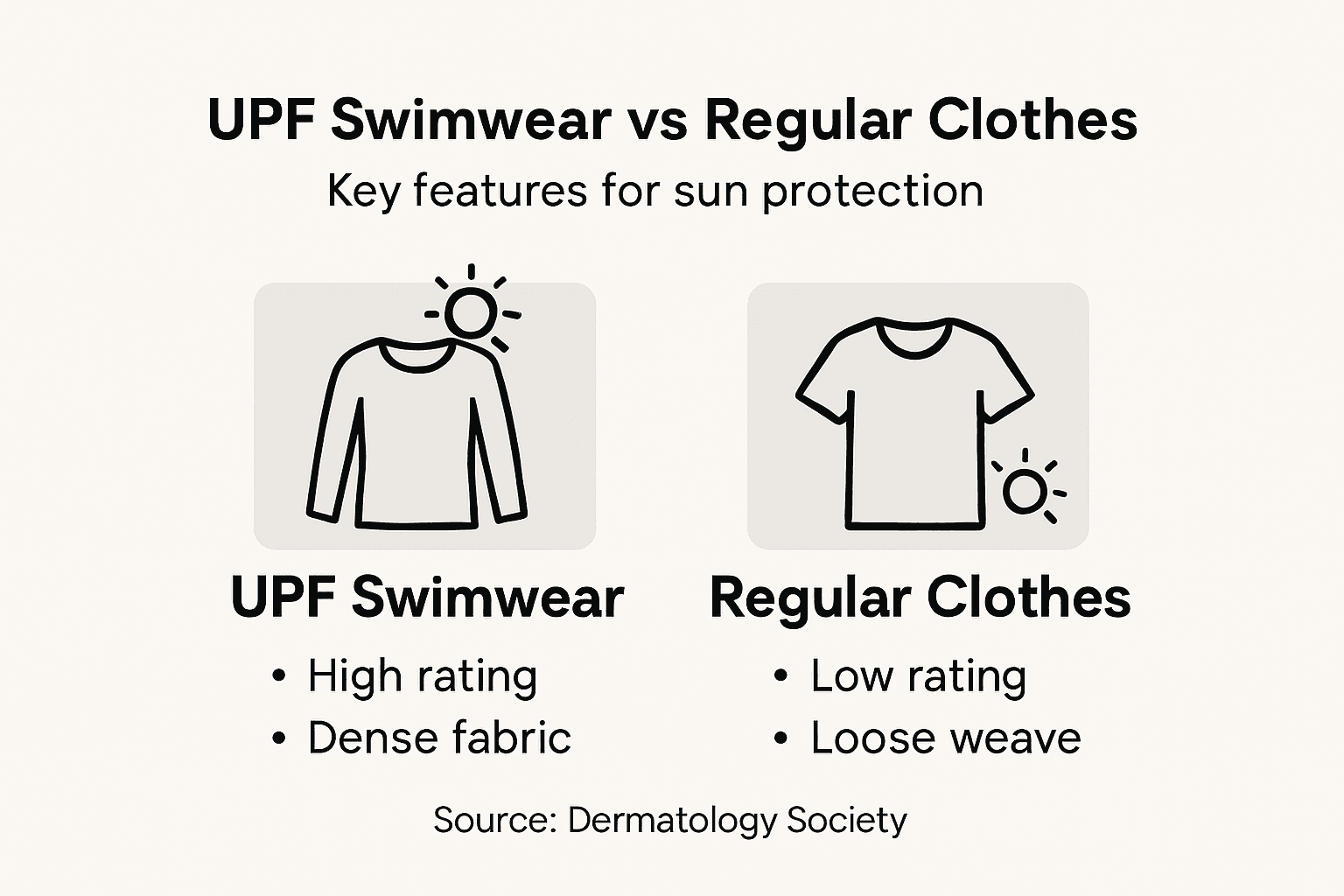 UPF Swimwear vs Regular Clothes

Key features for sun protection

UPF Swimwear

• High rating
• Dense fabric

Regular Clothes

• Low rating
• Loose weave

Source: Dermatology Society