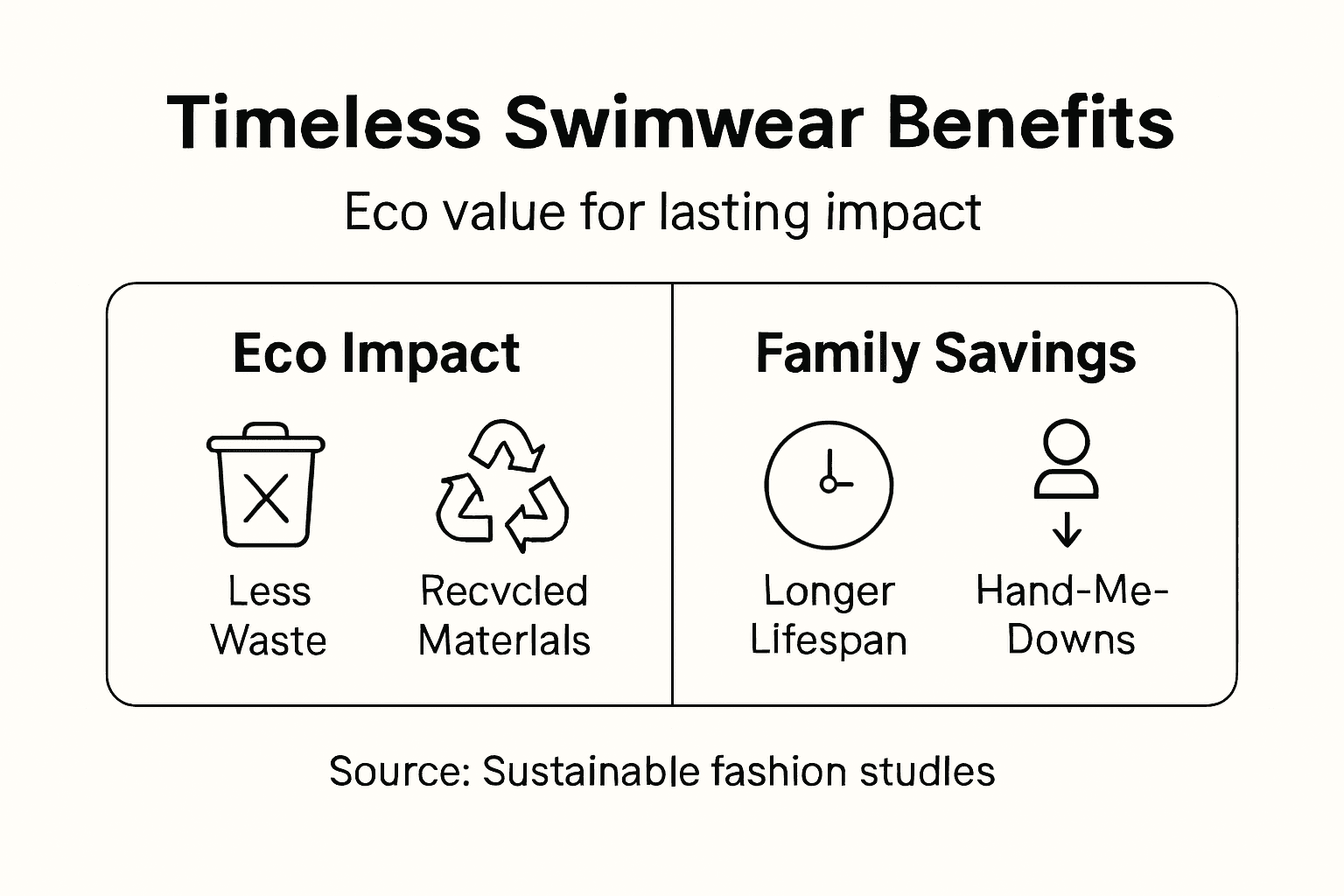 Timeless Swimwear Benefits

Eco value for lasting impact

Eco Impact

Less Waste

Recvcled Materlals

Family Savings

Longer Lifespan

Hand-Me-Downs

Source: Sustainable fashion studles