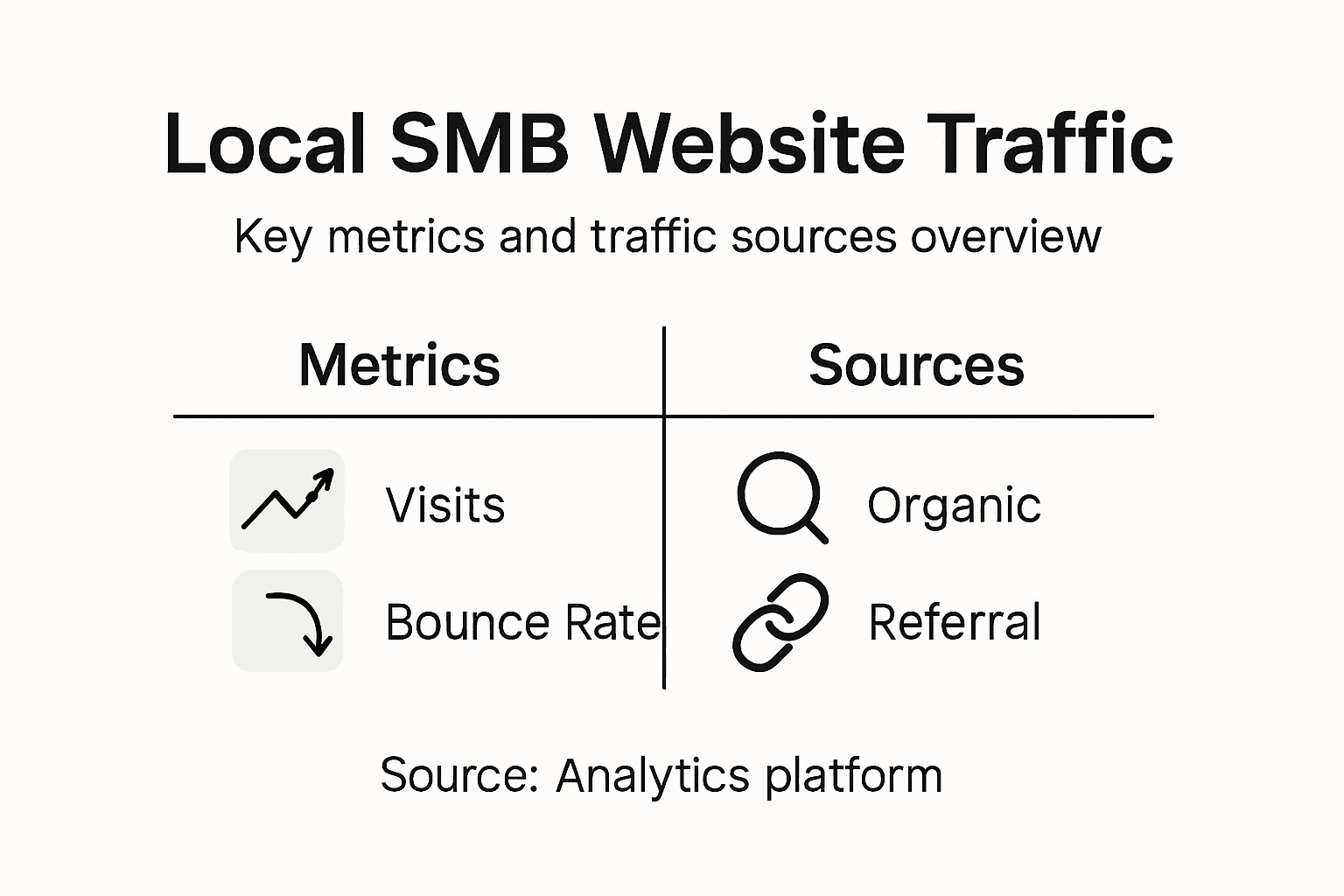 Local SMB Website Traffic

Key metrics and traffic sources overview

| Metrics | Sources |
|---|---|
| Visits | Organic |
| Bounce Rate | Referral |

Source: Analytics platform