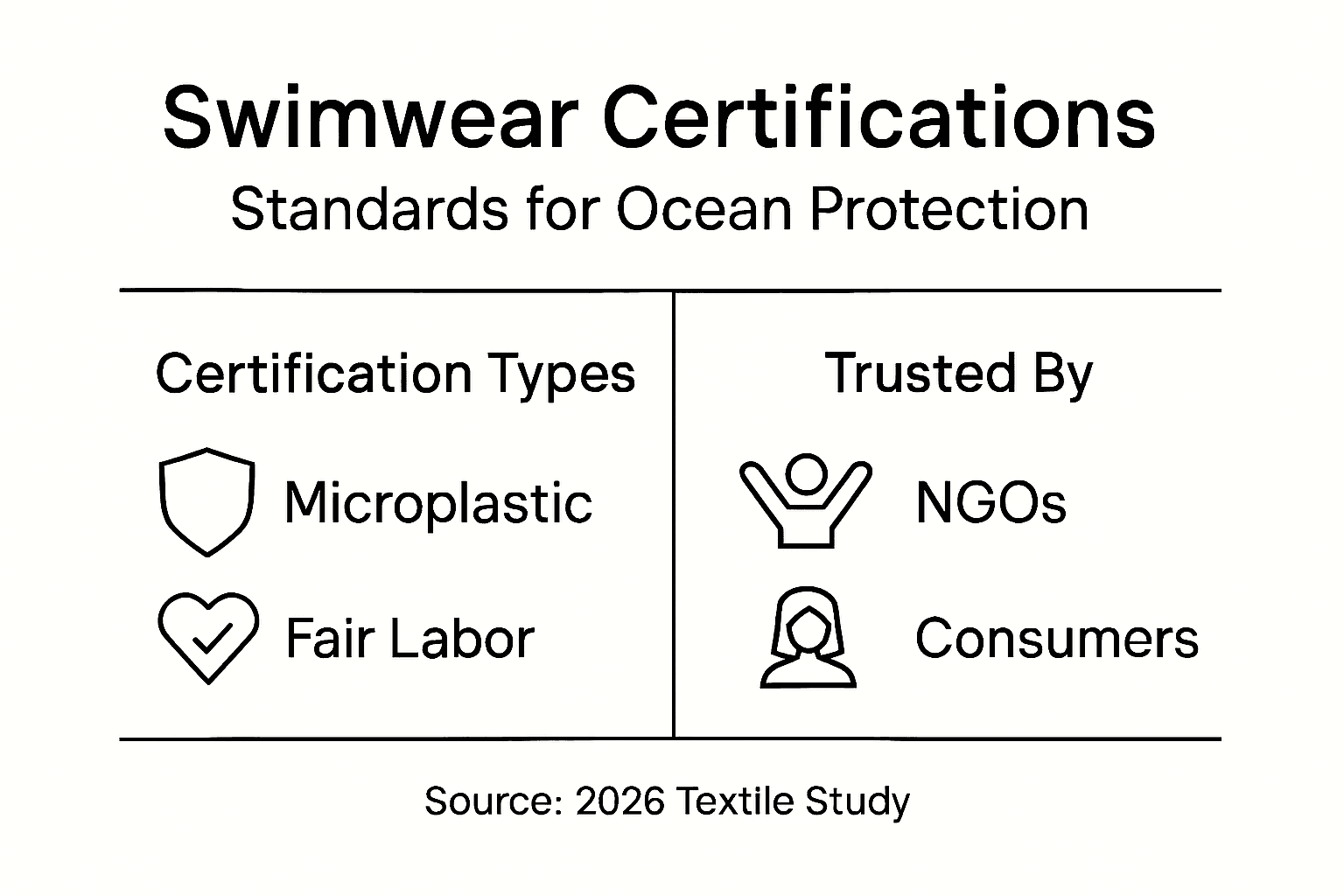 Swimwear Certifications

Standards for Ocean Protection

Certification Types

Microplastic

Fair Labor

Trusted By

NGOs

Consumers

Source: 2026 Textile Study