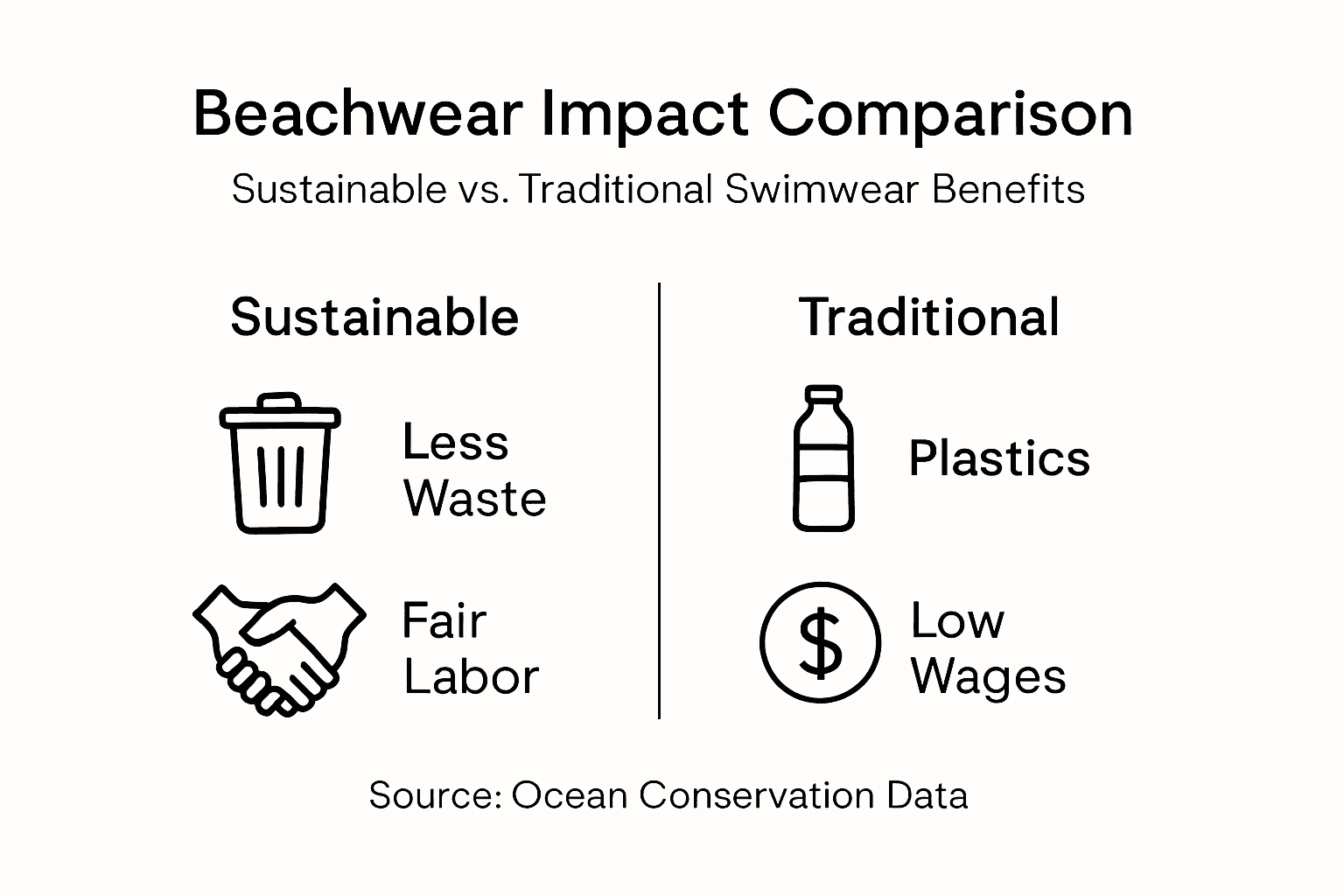 Beachwear Impact Comparison

Sustainable vs. Traditional Swimwear Benefits

Sustainable

Less Waste

Fair Labor

Traditional

Plastics

$

Low Wages

Source: Ocean Conservation Data