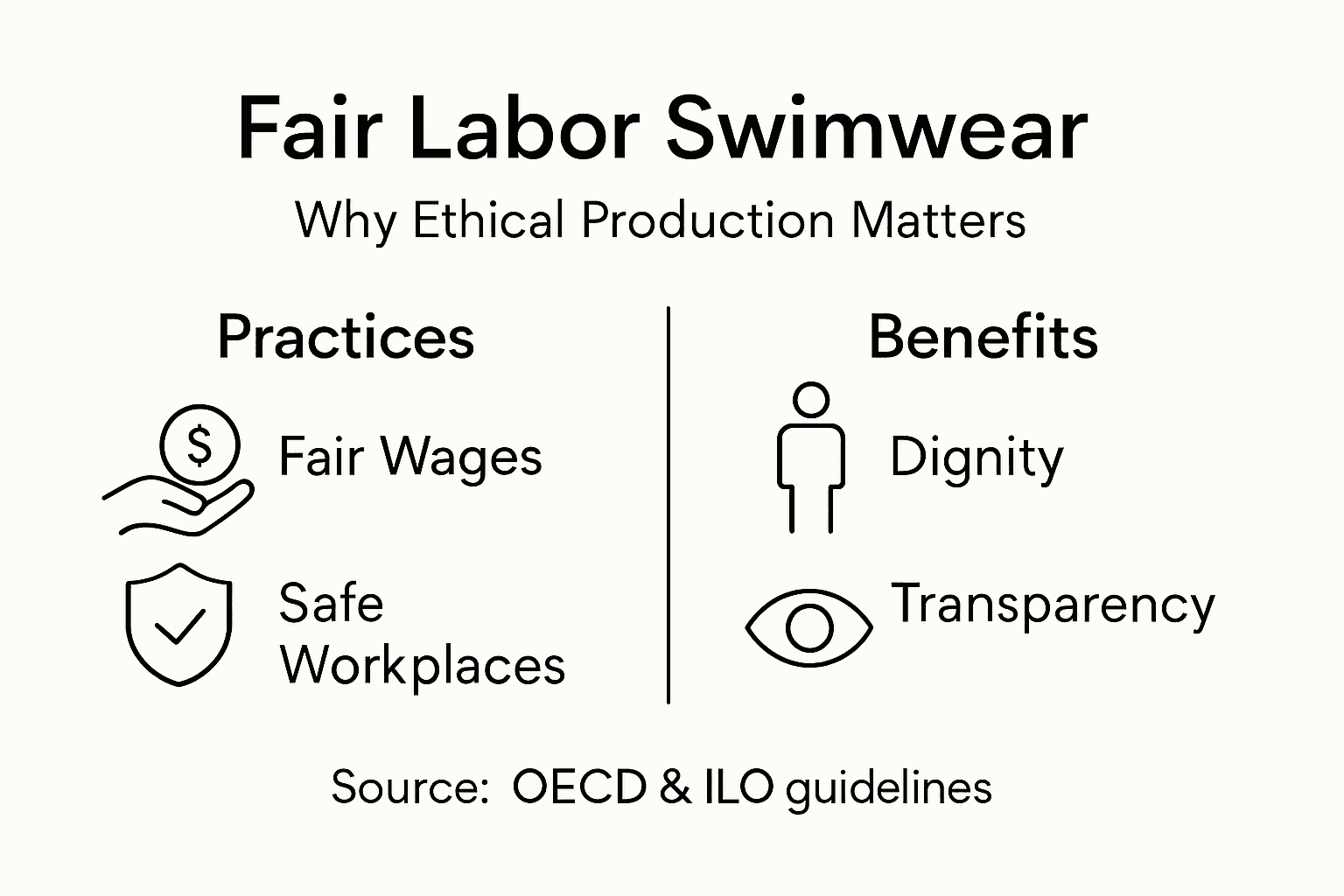 Fair Labor Swimwear

Why Ethical Production Matters

Practices

$

Fair Wages

Safe Workplaces

Benefits

Dignity

Transparency

Source: OECD & ILO guidelines