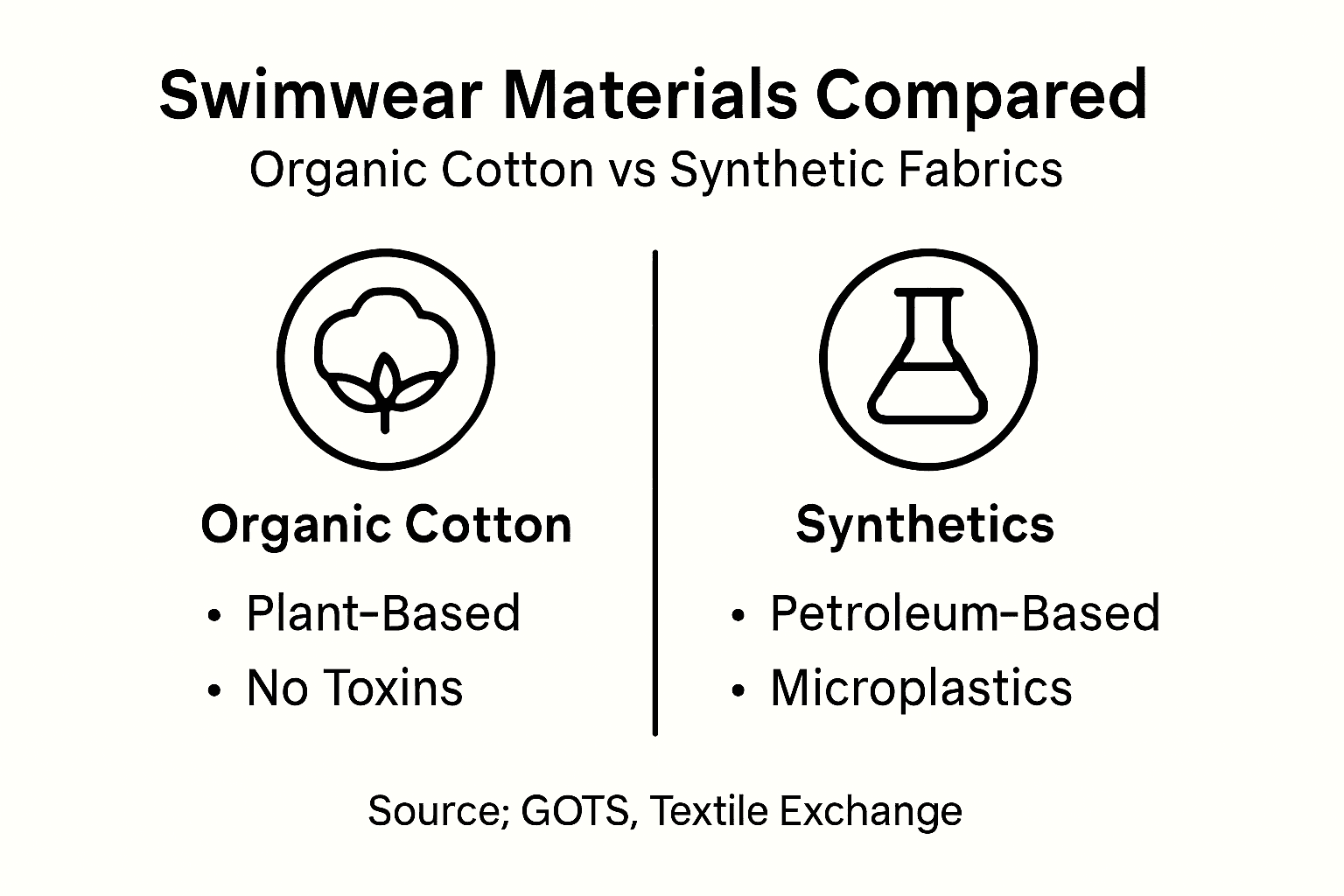 Swimwear Materials Compared

Organic Cotton vs Synthetic Fabrics

Organic Cotton

• Plant-Based
• No Toxins

Synthetics

• Petroleum-Based
• Microplastics

Source; GOTS, Textile Exchange