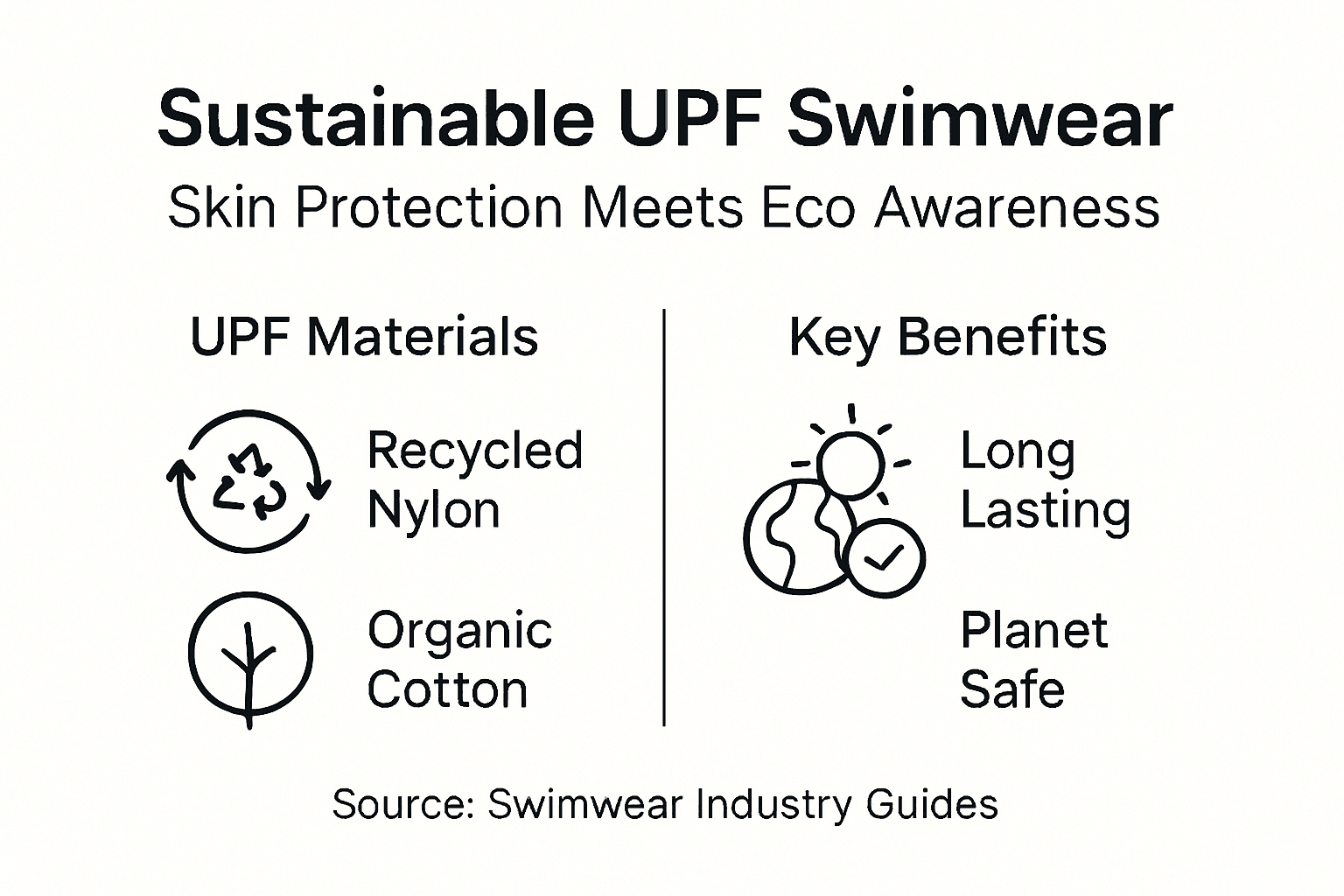 Sustainable UPF Swimwear

Skin Protection Meets Eco Awareness

UPF Materials

Recycled Nylon

Organic Cotton

Key Benefits

Long Lasting

Planet Safe

Source: Swimwear Industry Guides