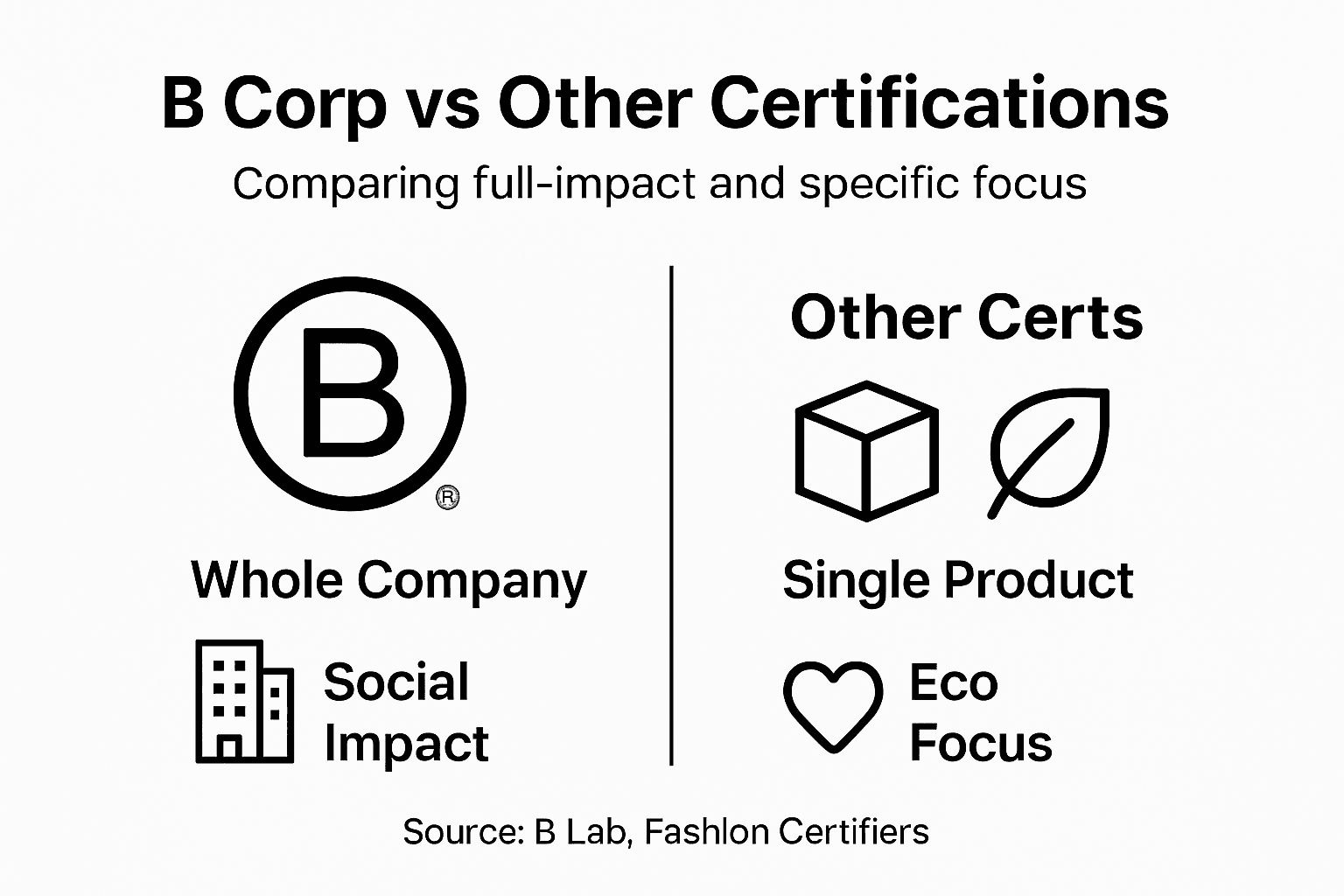 B Corp vs Other Certifications

Comparing full-impact and specific focus

B

®

Whole Company

Social Impact

Other Certs

Single Product

Eco Focus

Source: B Lab, Fashlon Certifiers