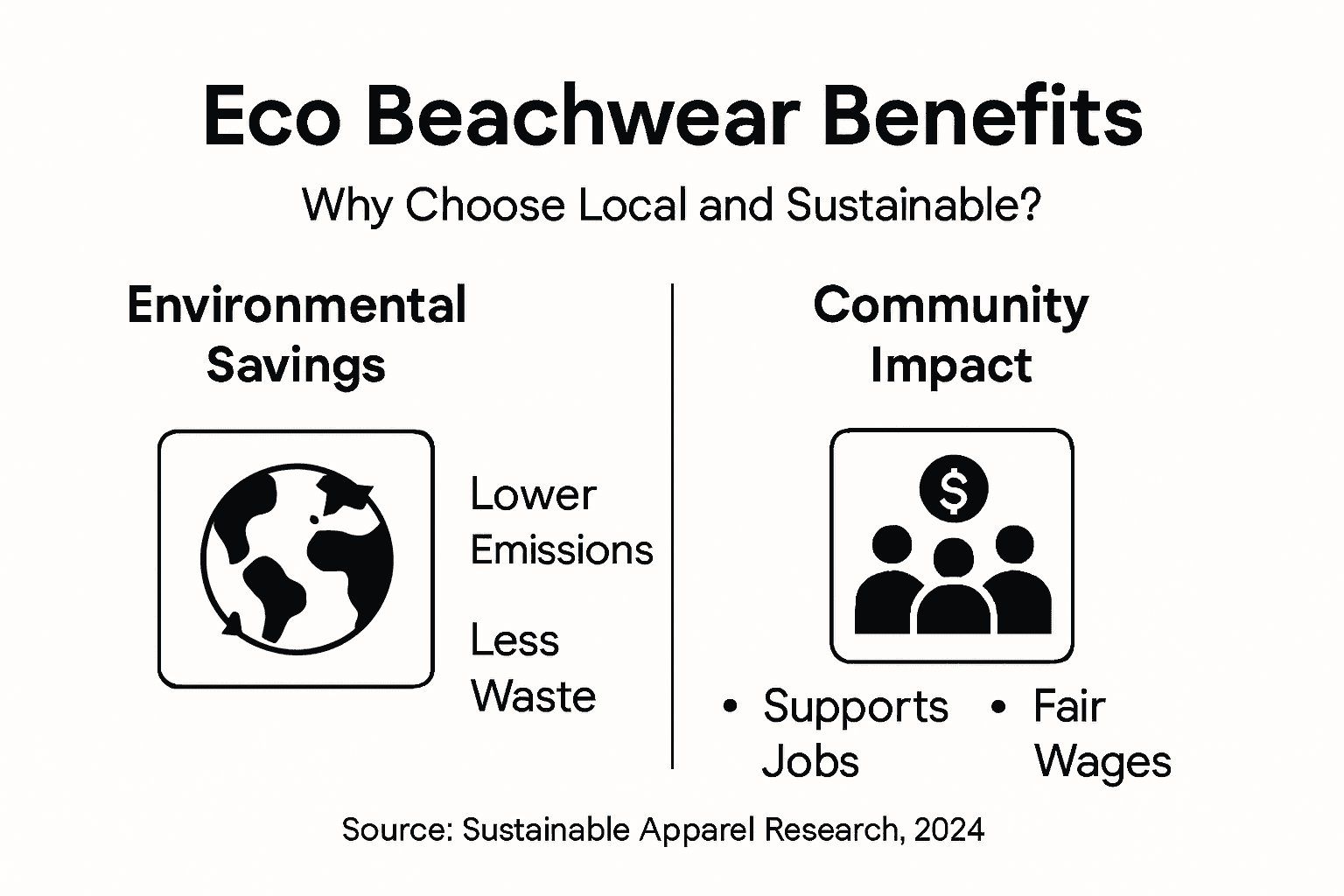 Eco Beachwear Benefits

Why Choose Local and Sustainable?

Environmental Savings

Lower Emissions

Less Waste

Community Impact

$

• Supports Jobs
• Fair Wages

Source: Sustainable Apparel Research, 2024