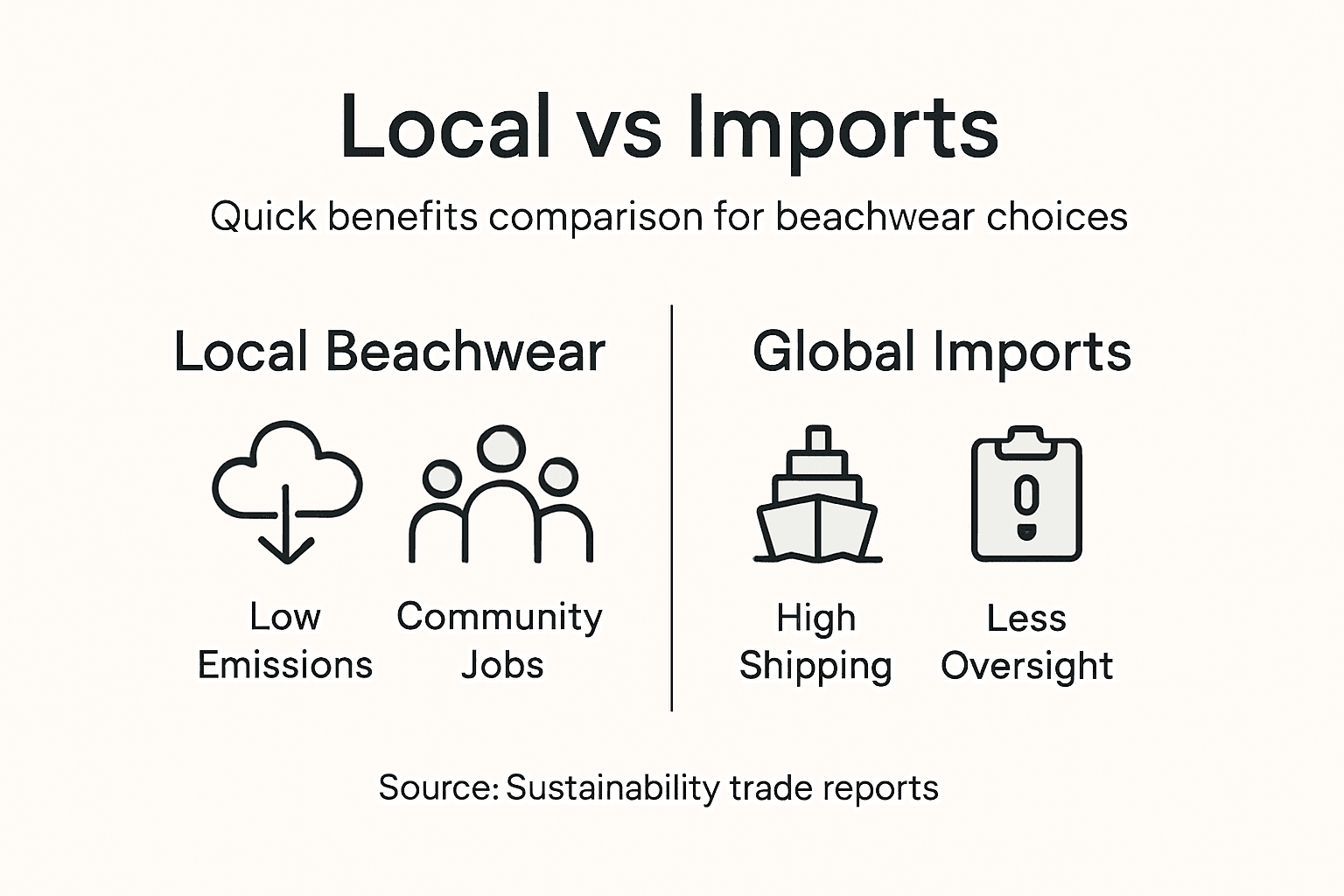 Local vs Imports

Quick benefits comparison for beachwear choices

Local Beachwear

Low Emissions

Community Jobs

Global Imports

High Shipping

Less Oversight

Source: Sustainability trade reports